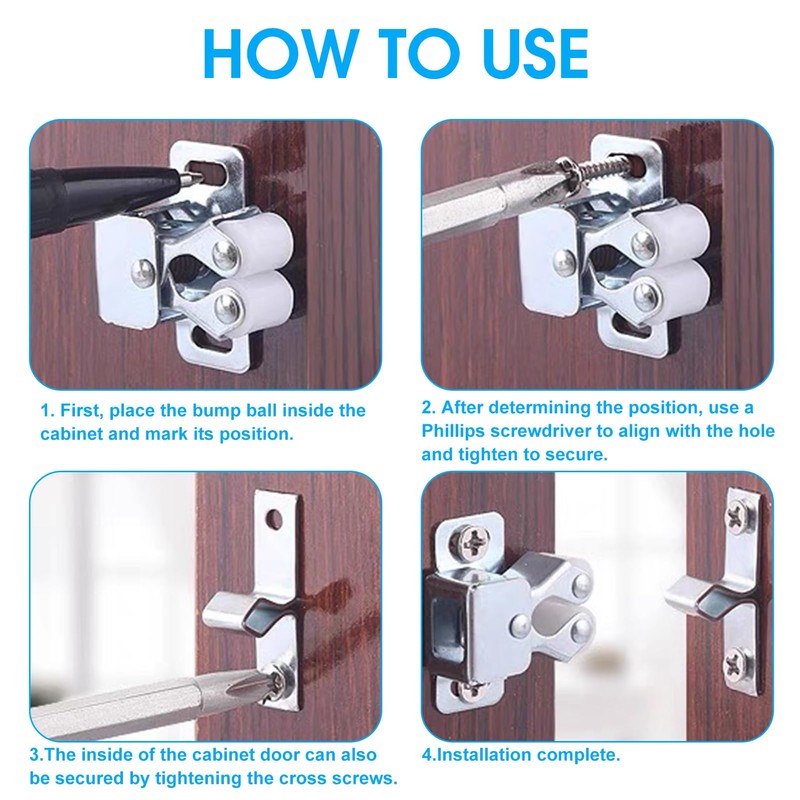 HOW TO USE

1. First, place the bump ball inside the cabinet and mark its position.

2. After determining the position, use a Phillips screwdriver to align with the hole and tighten to secure.

3.The inside of the cabinet door can also be secured by tightening the cross screws.

4.Installation complete.