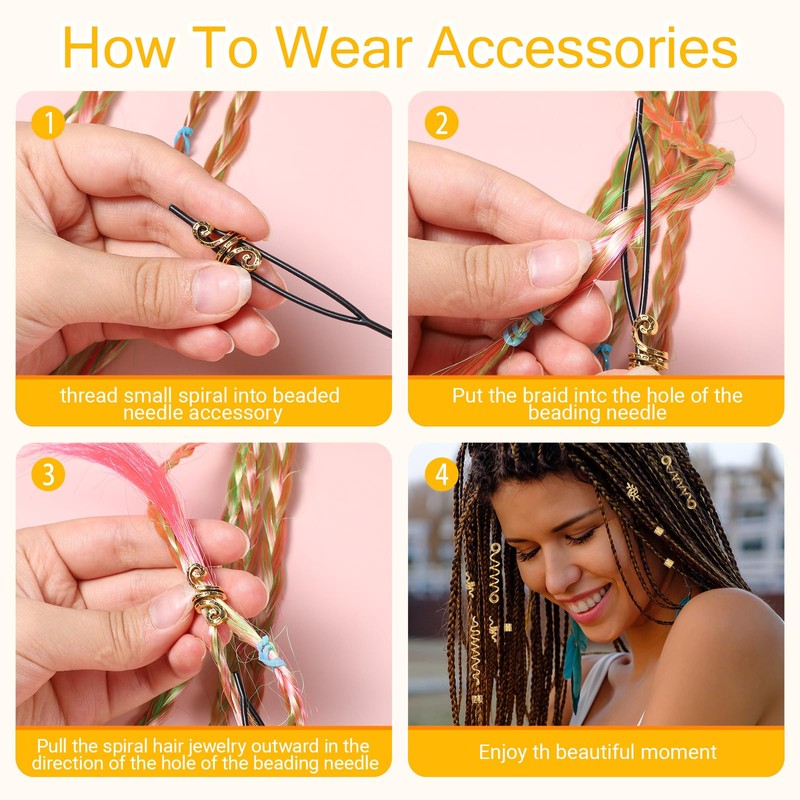 How To Wear Accessories

1

thread small spiral into beaded needle accessory

2

Put the braid intc the hole of the beading needle

3

Pull the spiral hair jewelry outward in the direction of the hole of the beading needle

4

Enjoy th beautiful moment