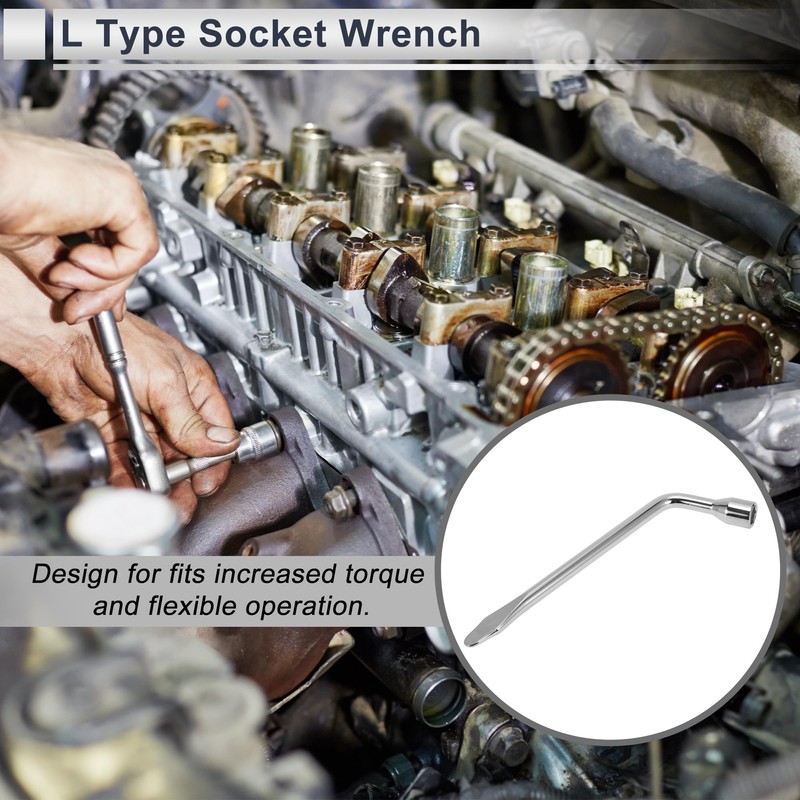 L Type Socket Wrench

Design for fits increased torque and flexible operation.