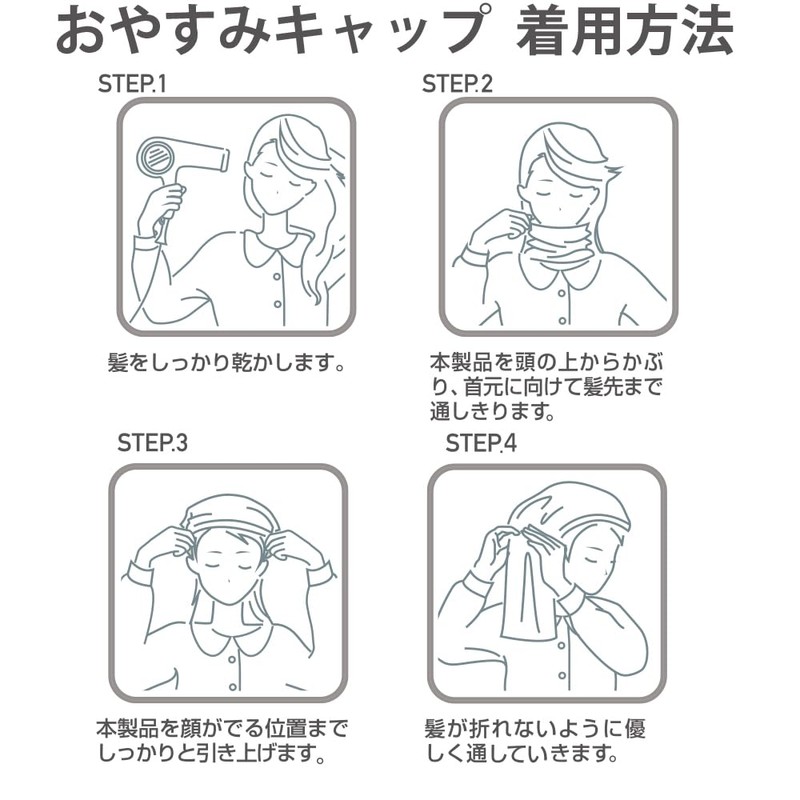 おやすみキャップ 着用方法

STEP.1

髪をしっかり乾かします。

STEP.2

本製品を頭の上からかぶり、首元に向けて髪先まで通しきります。

STEP.3

本製品を顔がでる位置までしっかりと引き上げます。

STEP.4

髪が折れないように優しく通していきます。