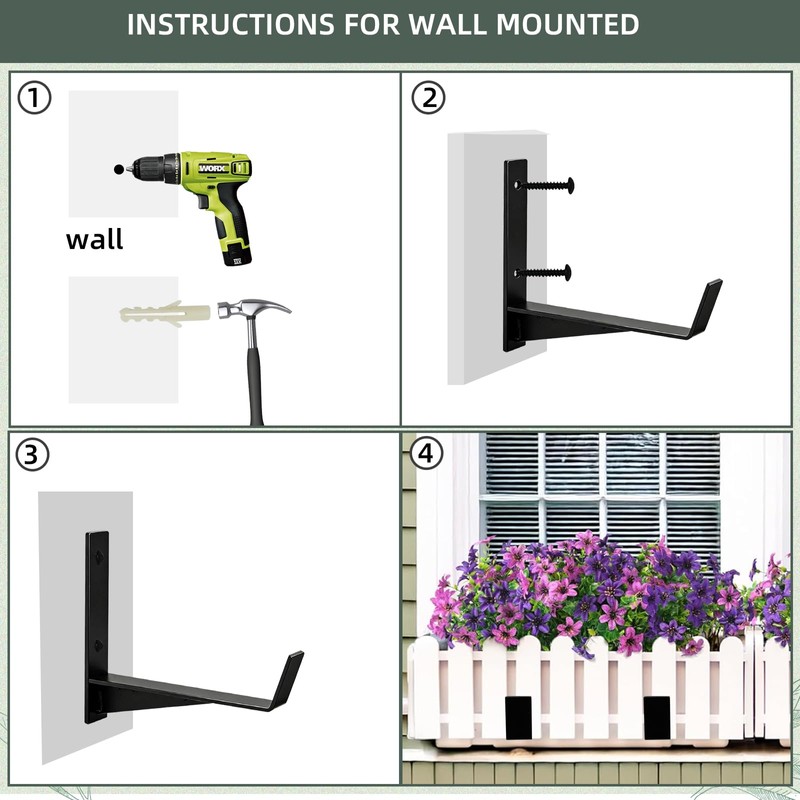 INSTRUCTIONS FOR WALL MOUNTED

①

WORX

wall

②

③

④