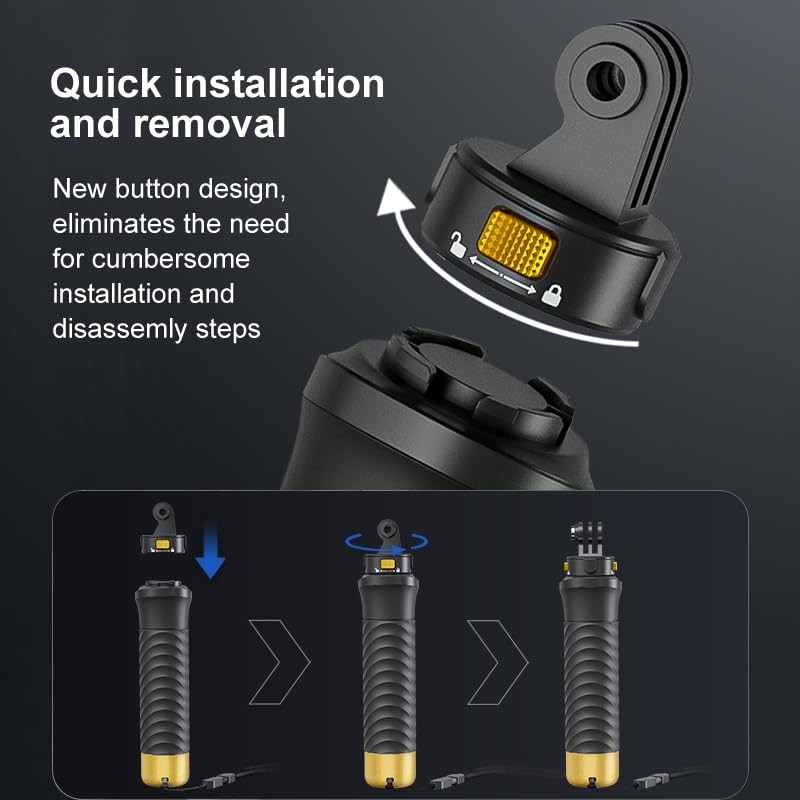 Quick installation and removal

New button design, eliminates the need for cumbersome installation and disassemly steps