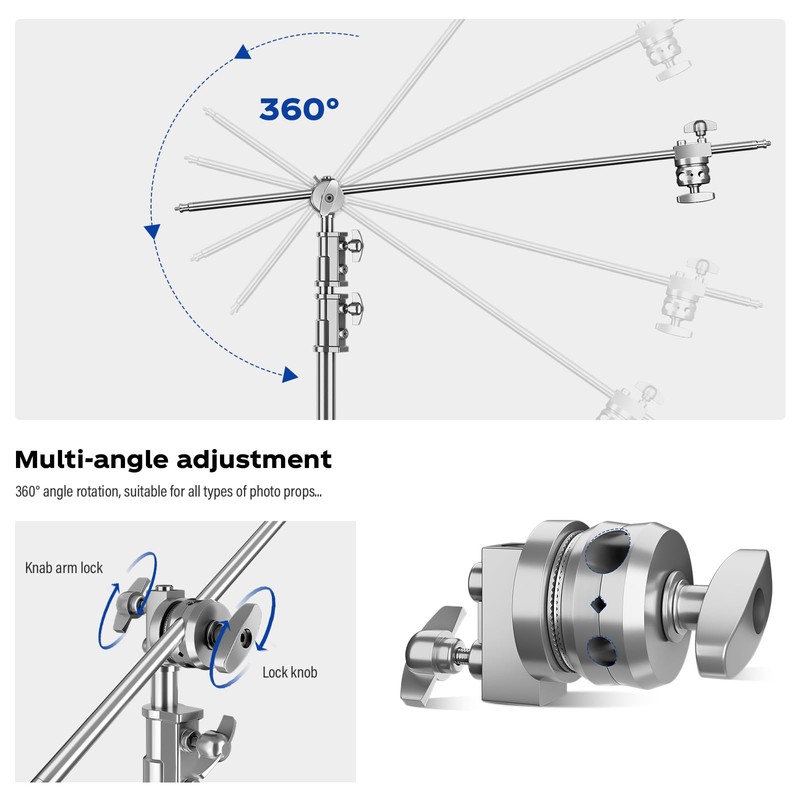 360°

Multi-angle adjustment

360° angle rotation, suitable for all types of photo props...

Knab arm lock

Lock knob