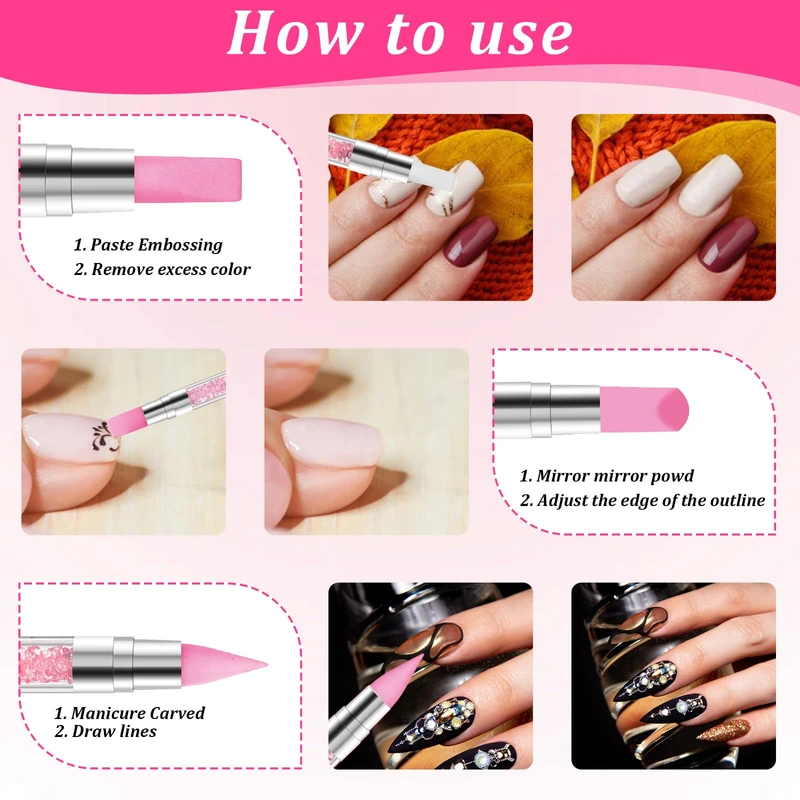 How to use

1. Paste Embossing
2. Remove excess color

1. Mirror mirror powd
2. Adjust the edge of the outline

1. Manicure Carved
2. Draw lines