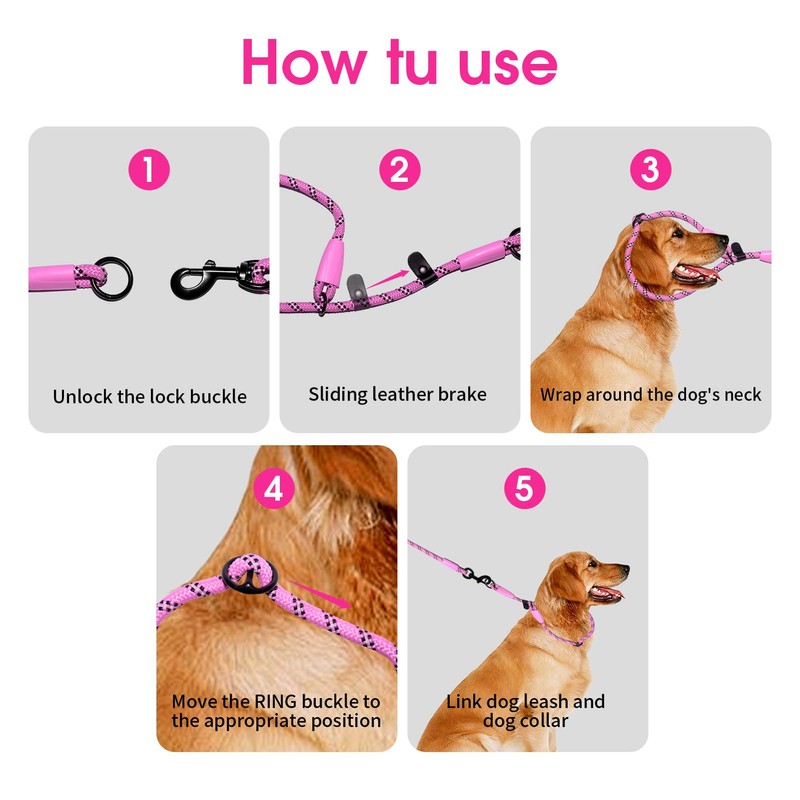 How tu use

1

Unlock the lock buckle

2

Sliding leather brake

3

Wrap around the dog's neck

4

Move the RING buckle to the appropriate position

5

Link dog leash and dog collar