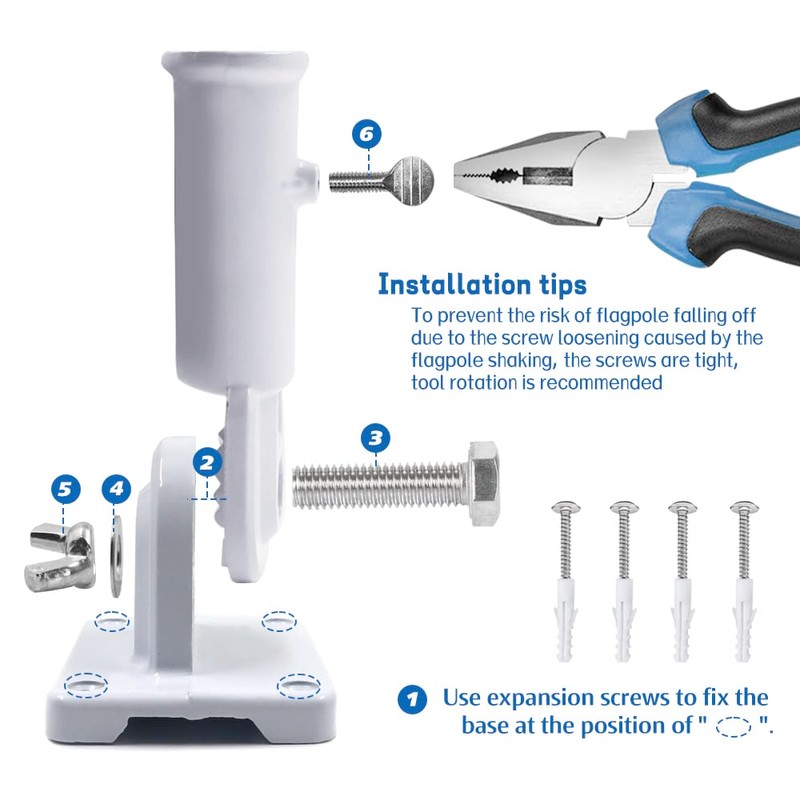 6

Installation tips

To prevent the risk of flagpole falling off due to the screw loosening caused by the flagpole shaking, the screws are tight, tool rotation is recommended

3

2

5

4

1 Use expansion screws to fix the base at the position of "  ".