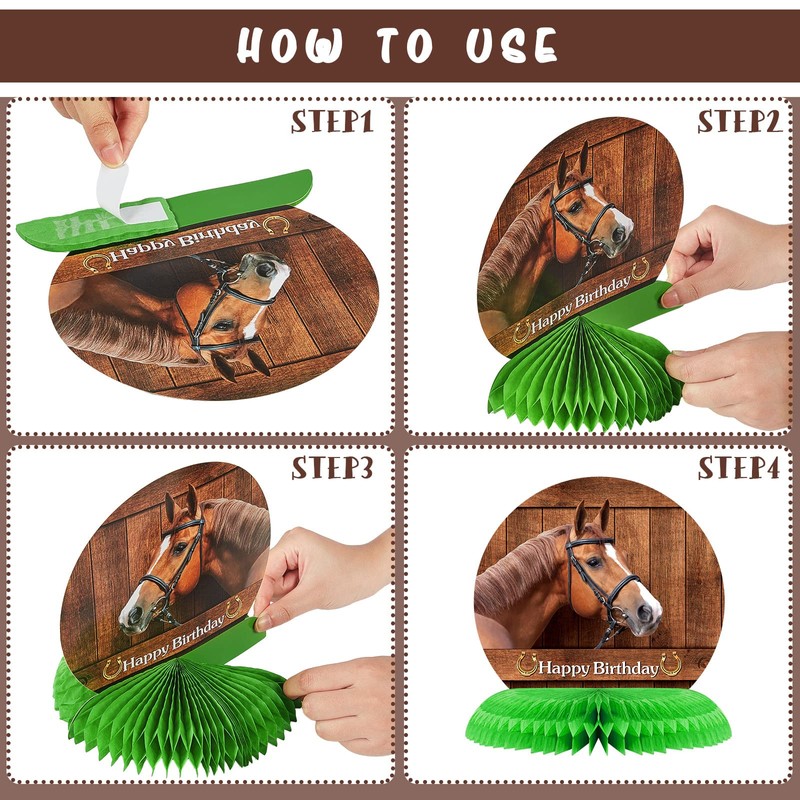 HOW TO USE

STEP1

Happy Birthday

STEP2

Happy Birthday

STEP3

Happy Birthday

STEP4

Happy Birthday