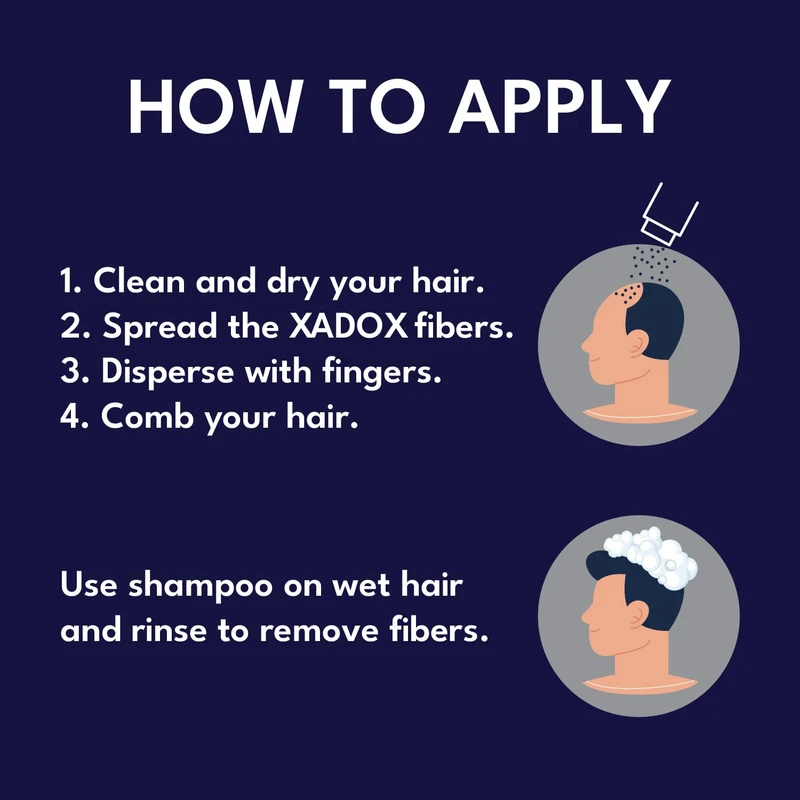 HOW TO APPLY

1. Clean and dry your hair.
2. Spread the XADOX fibers.
3. Disperse with fingers.
4. Comb your hair.

Use shampoo on wet hair and rinse to remove fibers.