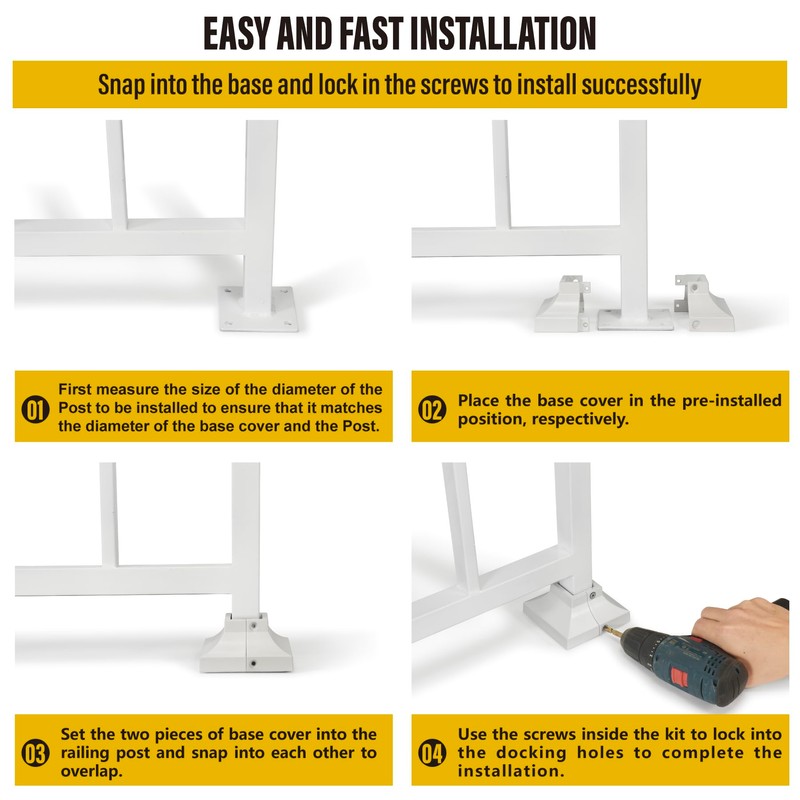 EASY AND FAST INSTALLATION

Snap into the base and lock in the screws to install successfully

01 First measure the size of the diameter of the Post to be installed to ensure that it matches the diameter of the base cover and the Post.

02 Place the base cover in the pre-installed position, respectively.

03 Set the two pieces of base cover into the railing post and snap into each other to overlap.

04 Use the screws inside the kit to lock into the docking holes to complete the installation.