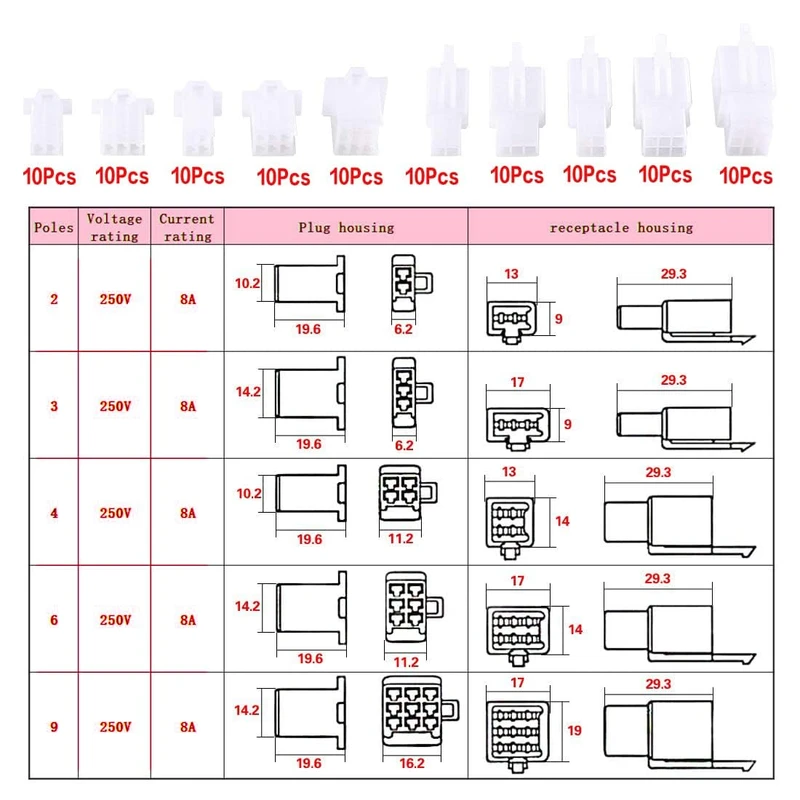 10Pcs 10Pcs 10Pcs 10Pcs 10Pcs 10Pcs 10Pcs 10Pcs 10Pcs 10Pcs

| Poles | Voltage rating | Current rating | Plug housing | receptacle housing |
|---|---|---|---|---|
| 2 | 250V | 8A | 10.2 19.6 6.2 | 13 9 29.3 |
| 3 | 250V | 8A | 14.2 19.6 6.2 | 17 9 29.3 |
| 4 | 250V | 8A | 10.2 19.6 11.2 | 13 14 29.3 |
| 6 | 250V | 8A | 14.2 19.6 11.2 | 17 14 29.3 |
| 9 | 250V | 8A | 14.2 19.6 16.2 | 17 19 29.3 |