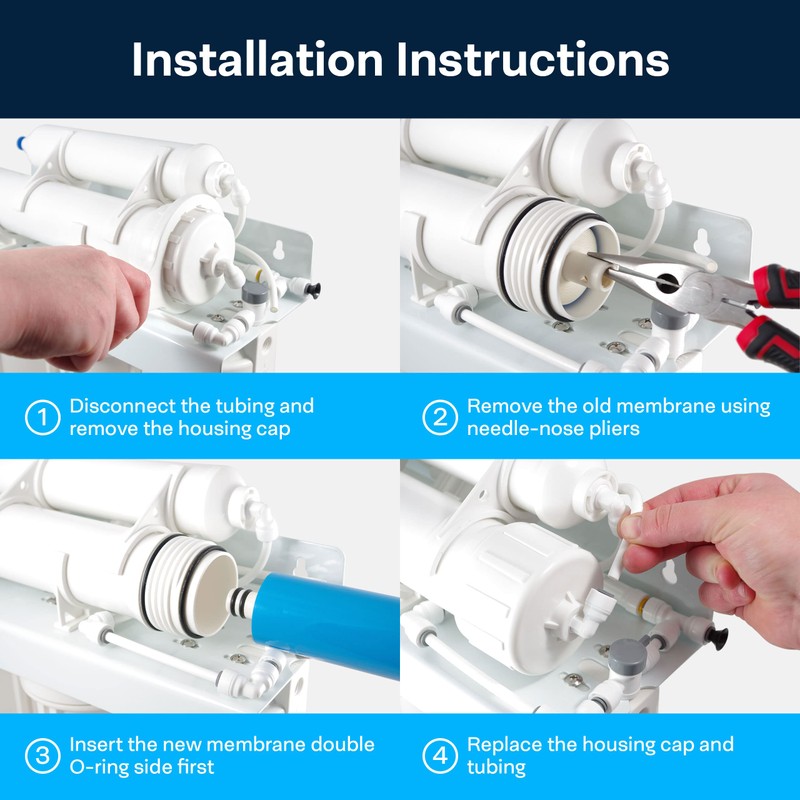 Installation Instructions

1 Disconnect the tubing and remove the housing cap

2 Remove the old membrane using needle-nose pliers

3 Insert the new membrane double O-ring side first

4 Replace the housing cap and tubing