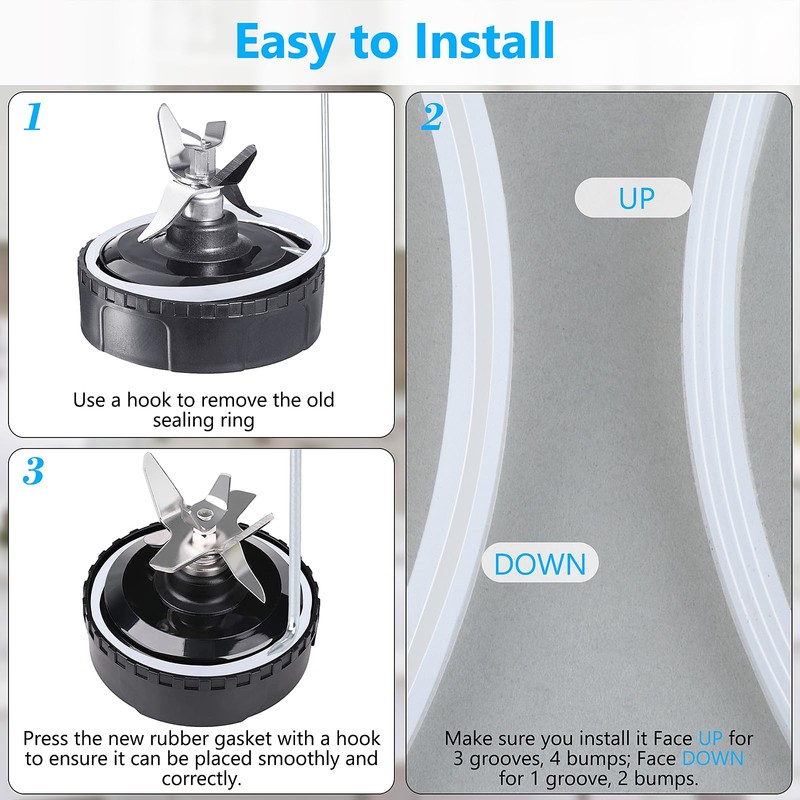 Easy to Install

1

Use a hook to remove the old sealing ring

2

UP

DOWN

Make sure you install it Face UP for 3 grooves, 4 bumps; Face DOWN for 1 groove, 2 bumps.

3

Press the new rubber gasket with a hook to ensure it can be placed smoothly and correctly.