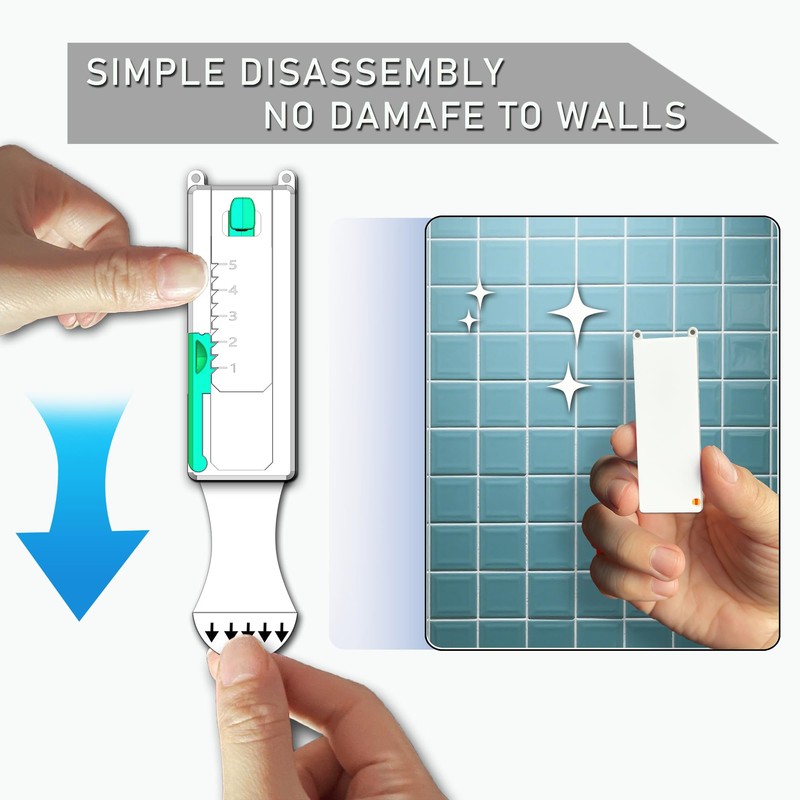 SIMPLE DISASSEMBLY
NO DAMAFE TO WALLS

5
4
3
2
1