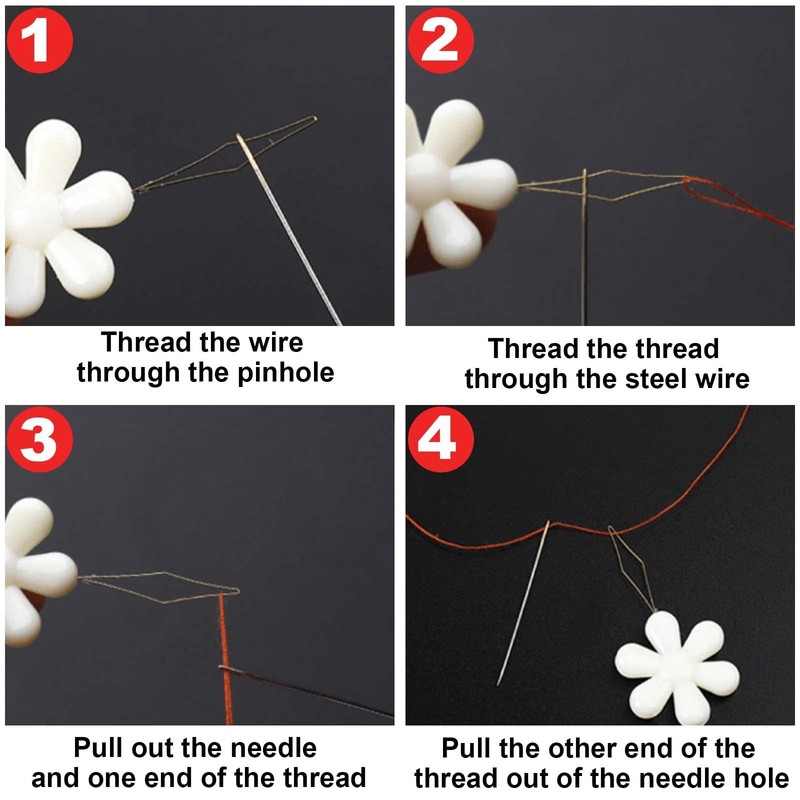 1

Thread the wire through the pinhole

2

Thread the thread through the steel wire

3

Pull out the needle and one end of the thread

4

Pull the other end of the thread out of the needle hole