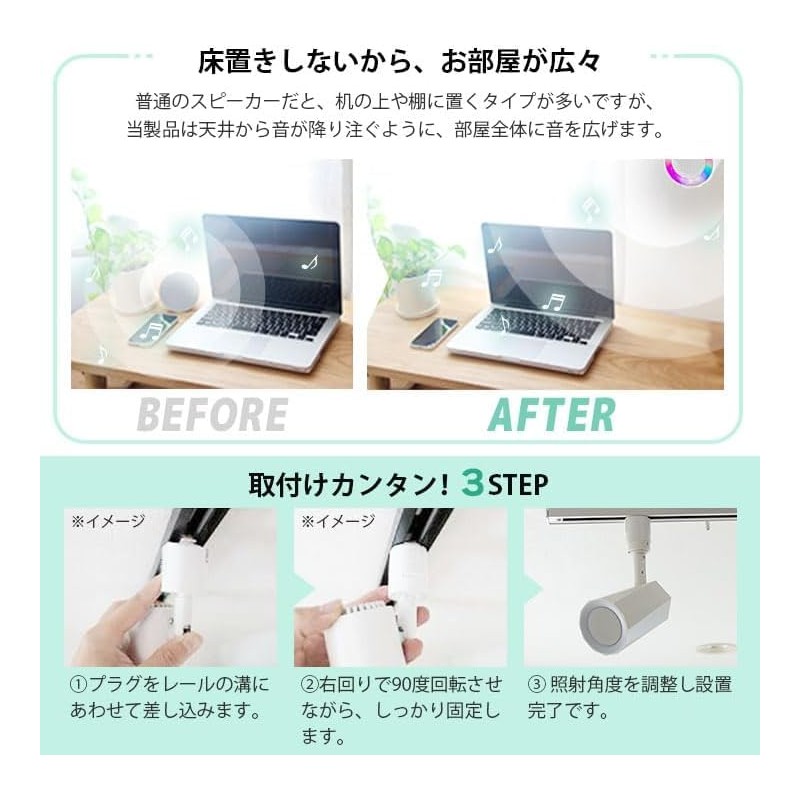 床置きしないから、お部屋が広々

普通のスピーカーだと、机の上や棚に置くタイプが多いですが、当製品は天井から音が降り注ぐように、部屋全体に音を広げます。

BEFORE

AFTER

取付けカンタン！3STEP

※イメージ

※イメージ

①プラグをレールの溝にあわせて差し込みます。

②右回りで90度回転させながら、しっかり固定します。

③ 照射角度を調整し設置完了です。