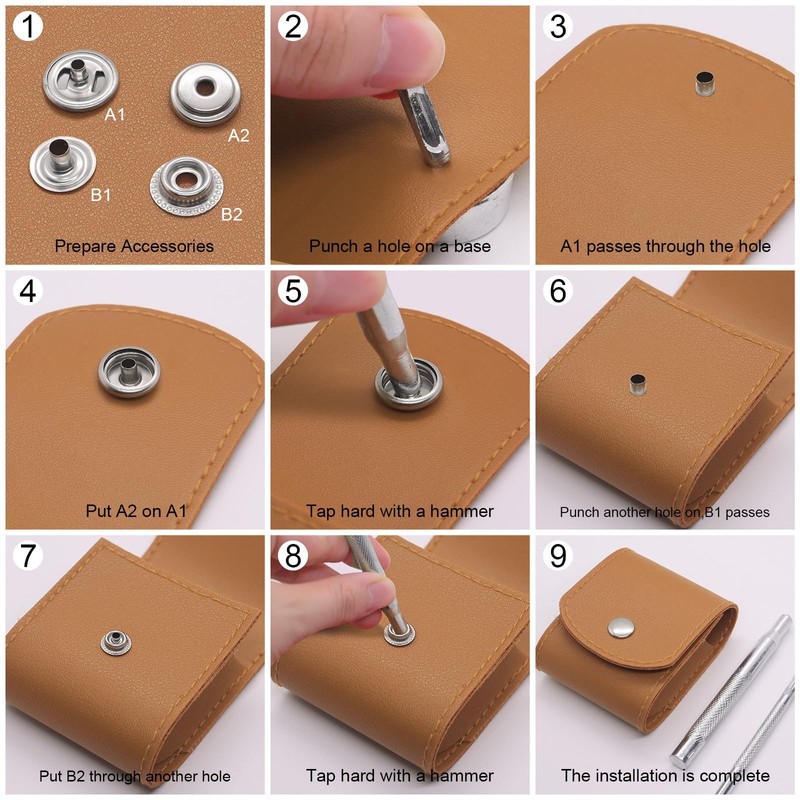 1
A1
A2
B1
B2
Prepare Accessories

2
Punch a hole on a base

3
A1 passes through the hole

4
Put A2 on A1

5
Tap hard with a hammer

6
Punch another hole on,B1 passes

7
Put B2 through another hole

8
Tap hard with a hammer

9
The installation is complete