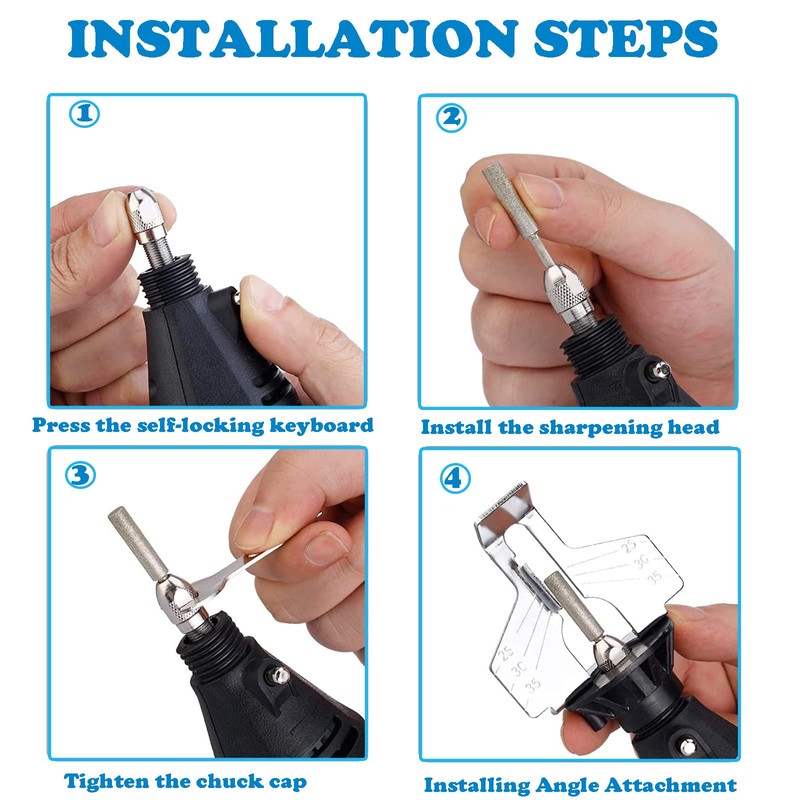 INSTALLATION STEPS

①

Press the self-locking keyboard

②

Install the sharpening head

③

Tighten the chuck cap

④

25
30
35
25
30
35

Installing Angle Attachment