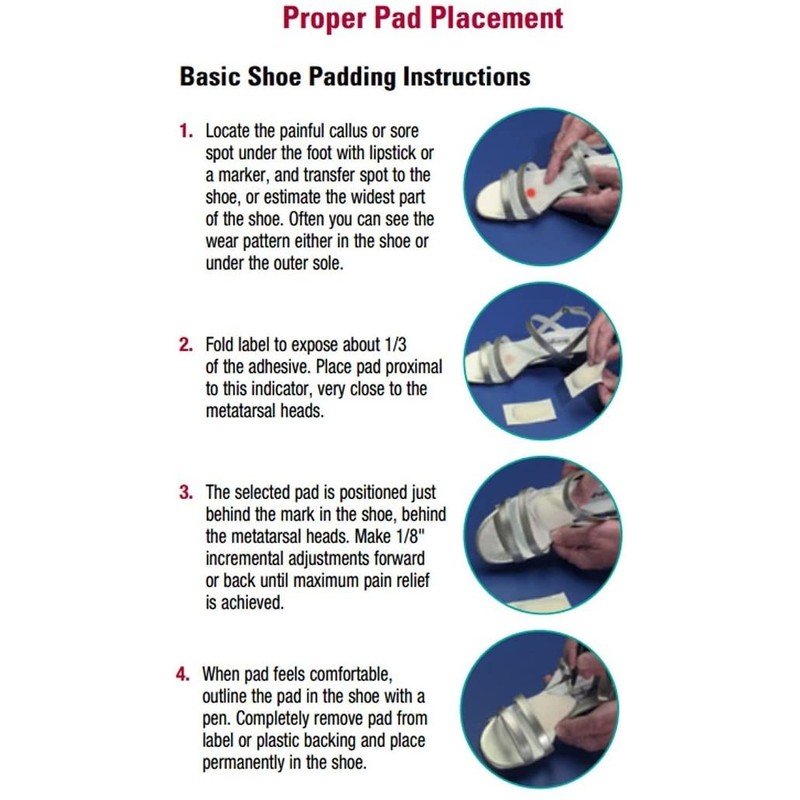 Proper Pad Placement

Basic Shoe Padding Instructions

1. Locate the painful callus or sore spot under the foot with lipstick or a marker, and transfer spot to the shoe, or estimate the widest part of the shoe. Often you can see the wear pattern either in the shoe or under the outer sole.

2. Fold label to expose about 1/3 of the adhesive. Place pad proximal to this indicator, very close to the metatarsal heads.

3. The selected pad is positioned just behind the mark in the shoe, behind the metatarsal heads. Make 1/8" incremental adjustments forward or back until maximum pain relief is achieved.

4. When pad feels comfortable, outline the pad in the shoe with a pen. Completely remove pad from label or plastic backing and place permanently in the shoe.