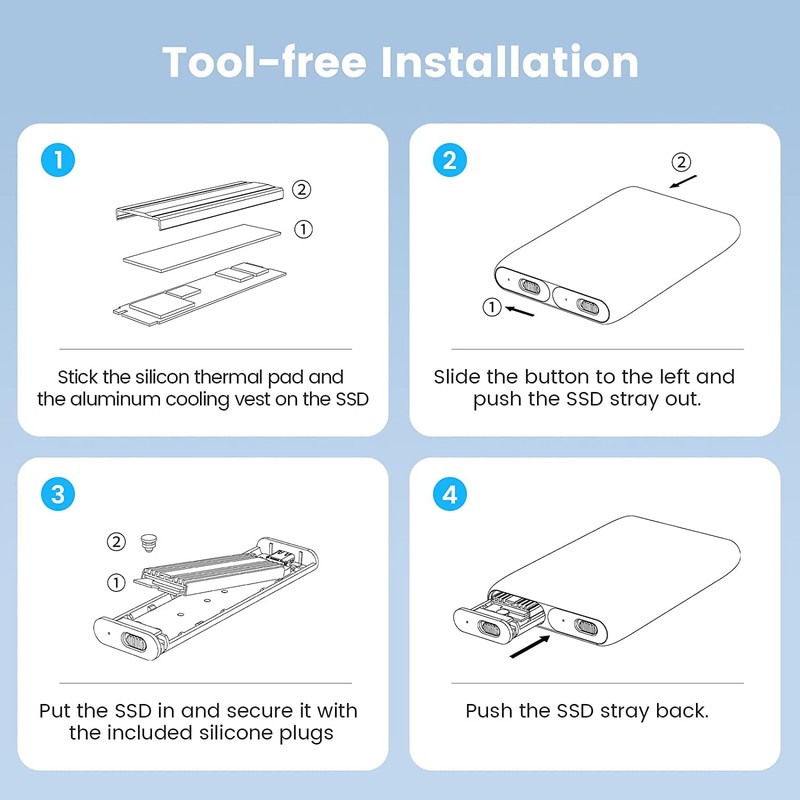 Tool-free Installation

1

②

①

Stick the silicon thermal pad and the aluminum cooling vest on the SSD

2

②

①

Slide the button to the left and push the SSD stray out.

3

②

①

Put the SSD in and secure it with the included silicone plugs

4

Push the SSD stray back.