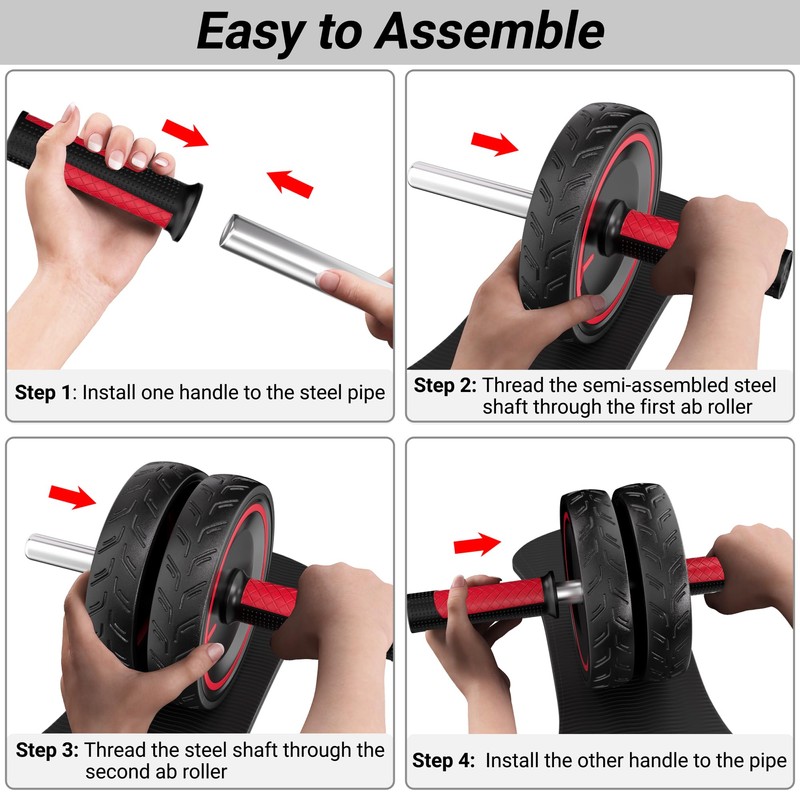 Easy to Assemble

Step 1: Install one handle to the steel pipe

Step 2: Thread the semi-assembled steel shaft through the first ab roller

Step 3: Thread the steel shaft through the second ab roller

Step 4: Install the other handle to the pipe