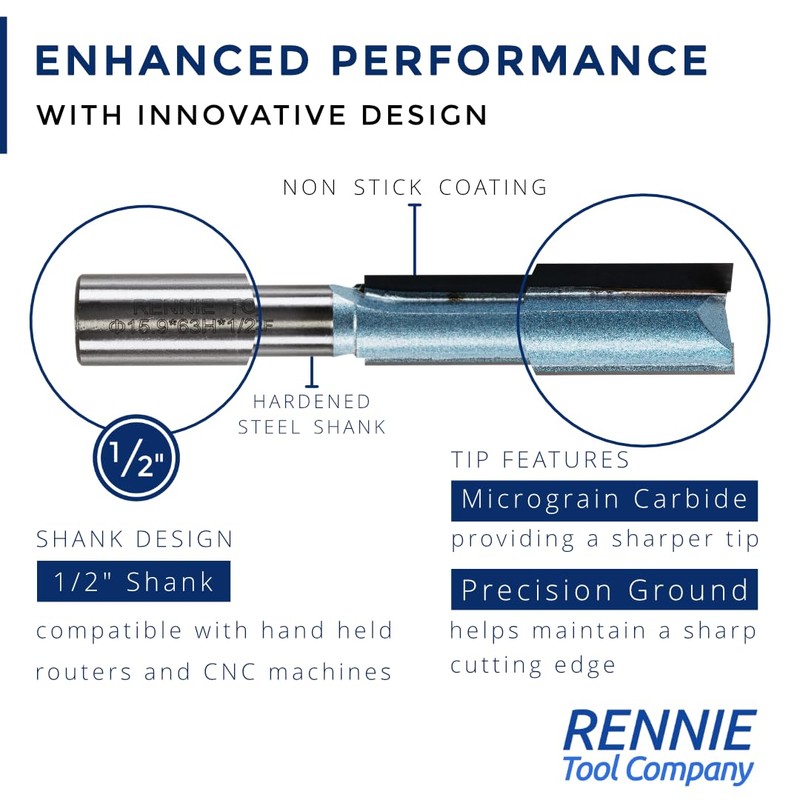 ENHANCED PERFORMANCE
WITH INNOVATIVE DESIGN

NON STICK COATING

RENNIE TO
Φ15.9*63H*1/2

HARDENED
STEEL SHANK

1/2"

SHANK DESIGN
1/2" Shank
compatible with hand held routers and CNC machines

TIP FEATURES
Micrograin Carbide
providing a sharper tip
Precision Ground
helps maintain a sharp cutting edge

RENNIE
Tool Company