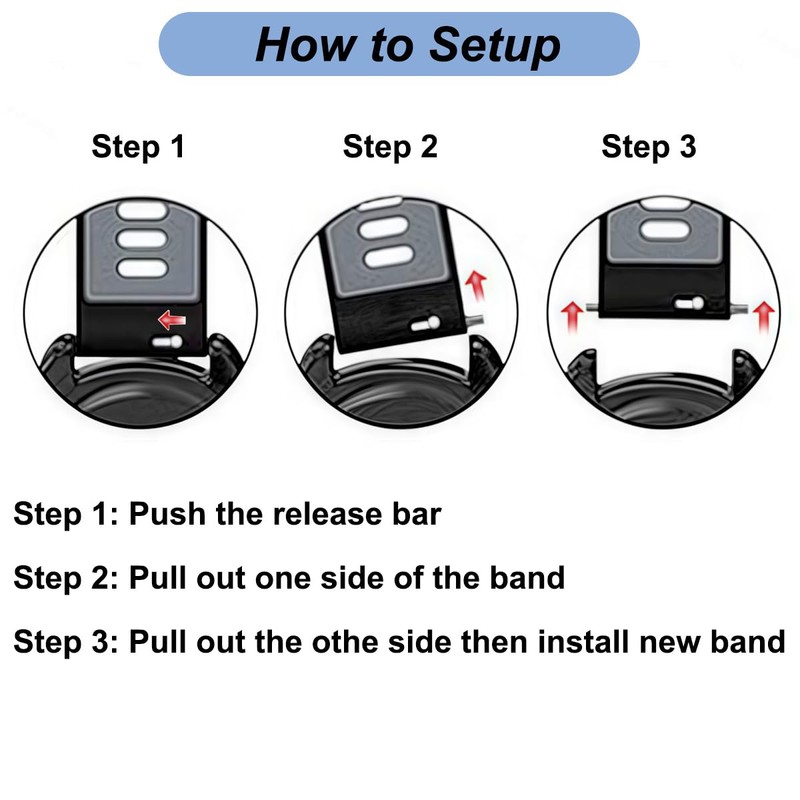 How to Setup

Step 1

Step 2

Step 3

Step 1: Push the release bar

Step 2: Pull out one side of the band

Step 3: Pull out the othe side then install new band