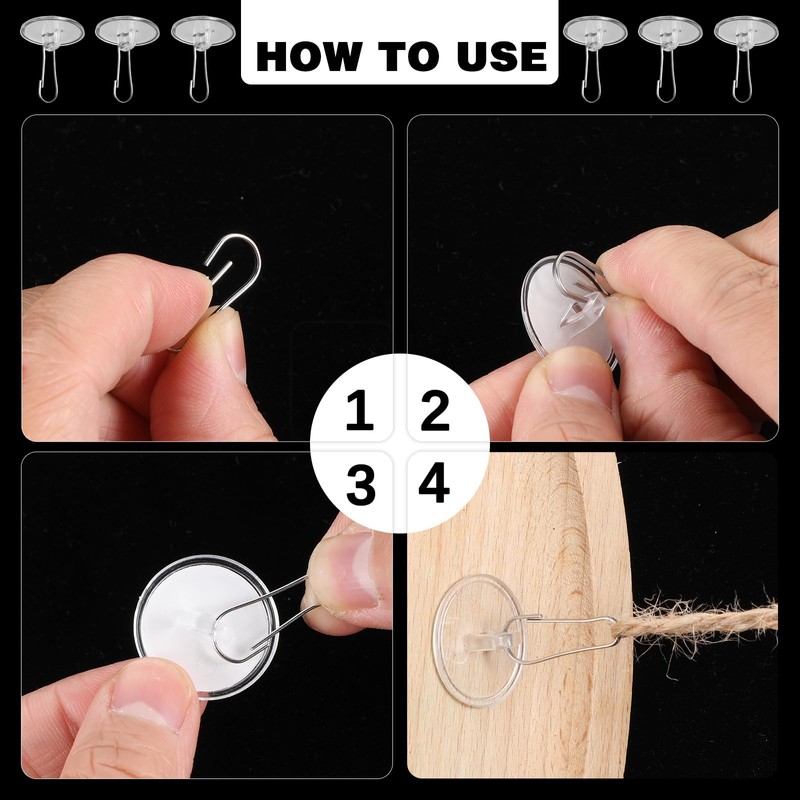 HOW TO USE

1 2
3 4