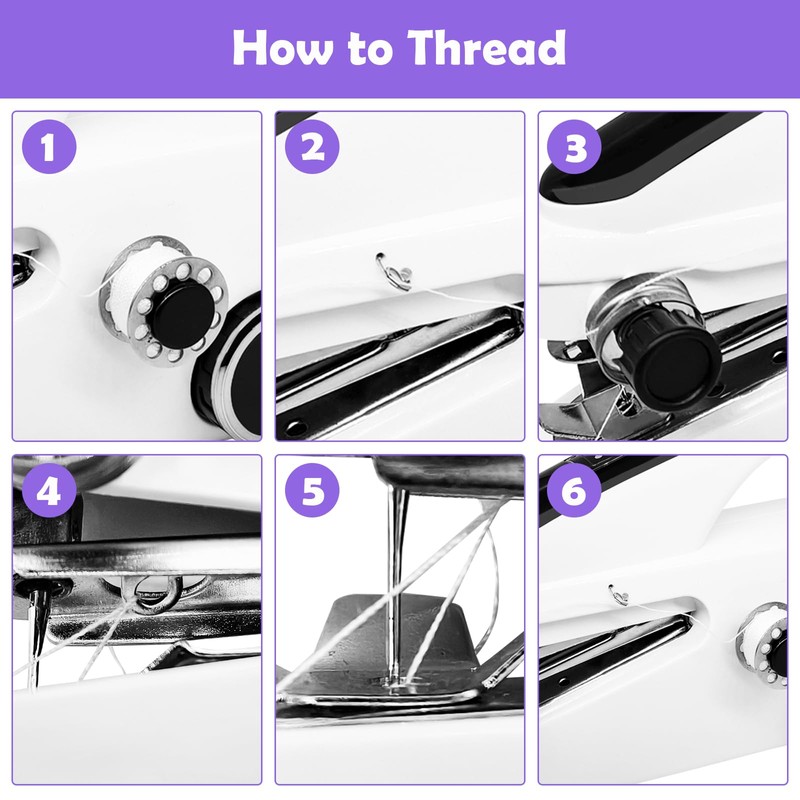 How to Thread

1

2

3

4

5

6