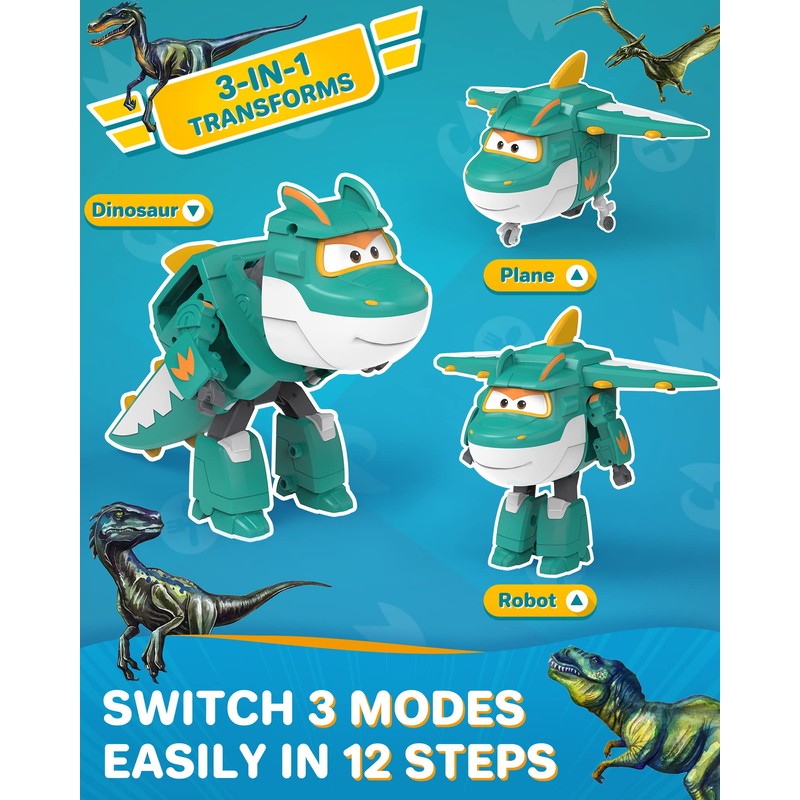 3-IN-1 TRANSFORMS

Dinosaur

Plane

Robot

SWITCH 3 MODES EASILY IN 12 STEPS