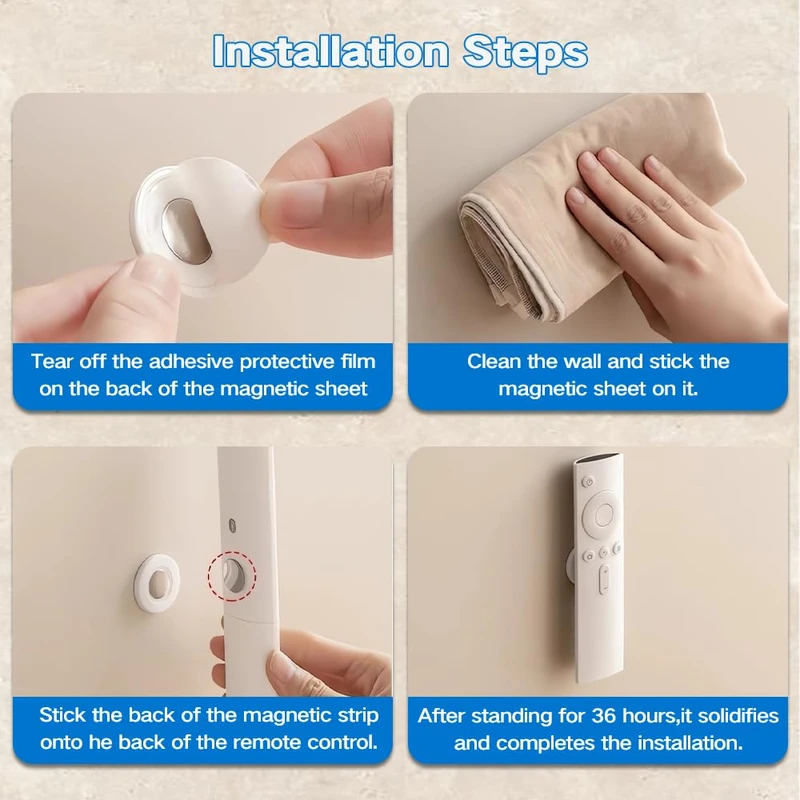 Installation Steps

Tear off the adhesive protective film on the back of the magnetic sheet

Clean the wall and stick the magnetic sheet on it.

Stick the back of the magnetic strip onto he back of the remote control.

After standing for 36 hours,it solidifies and completes the installation.