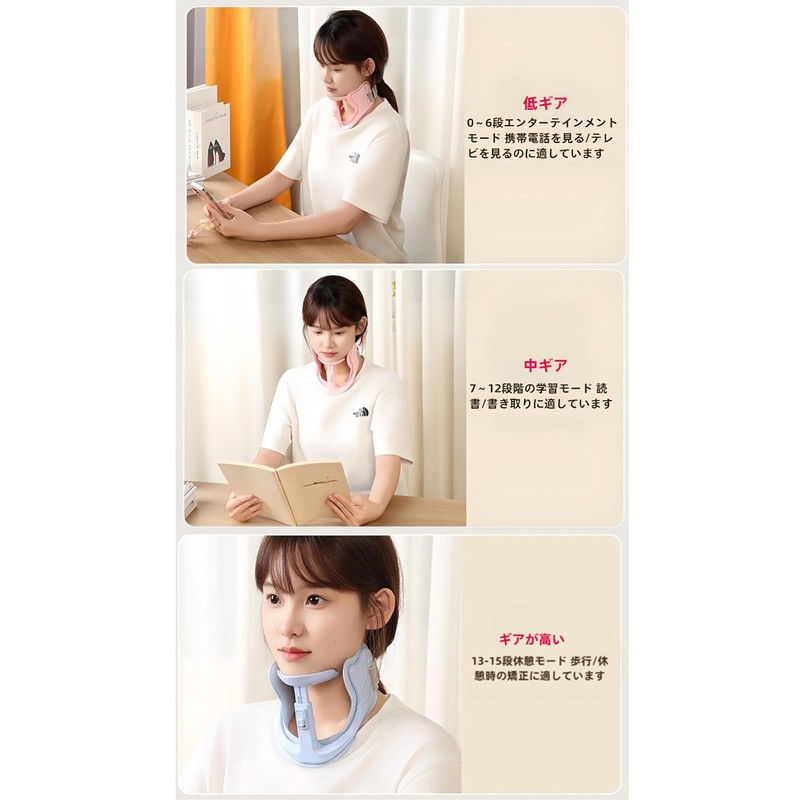 低ギア
0～6段エンターテインメントモード 携帯電話を見る/テレビを見るのに適しています

中ギア
7～12段階の学習モード 読書/書き取りに適しています

ギアが高い
13-15段休憩モード 歩行/休憩時の矯正に適しています