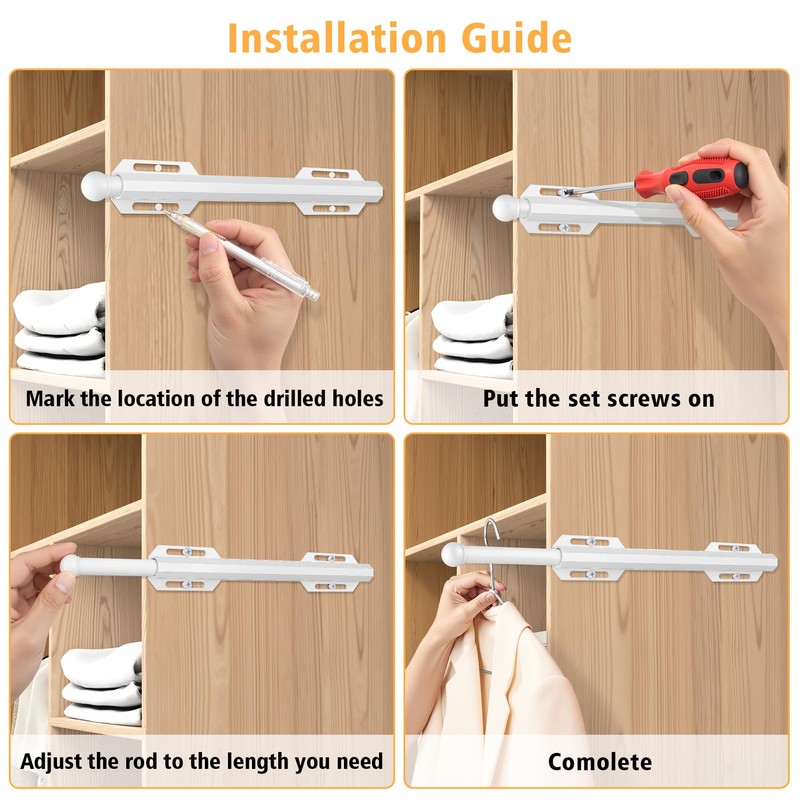 Installation Guide

Mark the location of the drilled holes

Put the set screws on

Adjust the rod to the length you need

Comolete