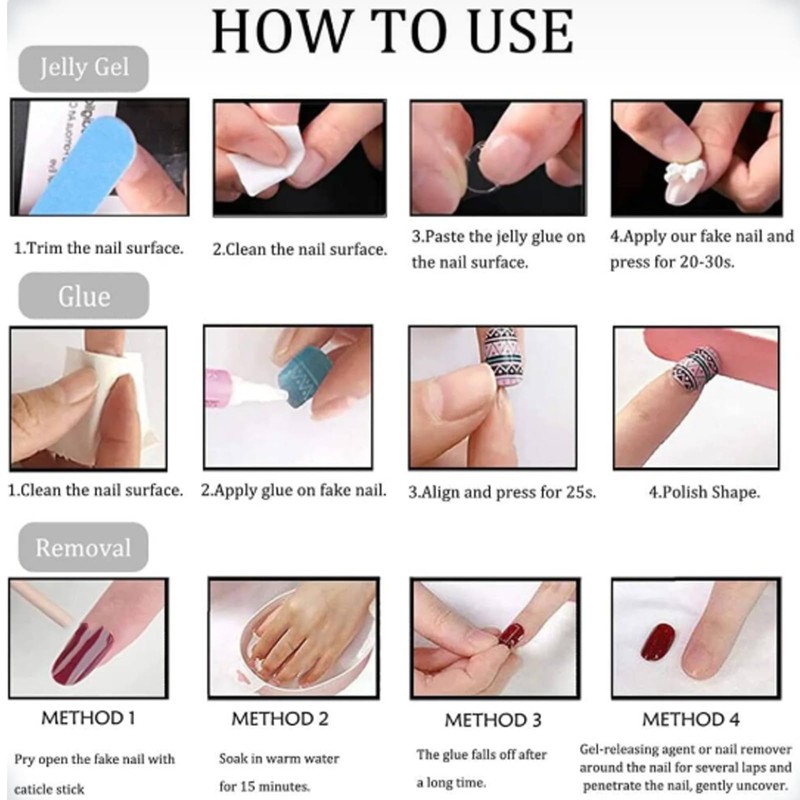 HOW TO USE

Jelly Gel

1.Trim the nail surface.

2.Clean the nail surface.

3.Paste the jelly glue on the nail surface.

4.Apply our fake nail and press for 20-30s.

Glue

1.Clean the nail surface.

2.Apply glue on fake nail.

3.Align and press for 25s.

4.Polish Shape.

Removal

METHOD 1

Pry open the fake nail with caticle stick

METHOD 2

Soak in warm water for 15 minutes.

METHOD 3

The glue falls off after a long time.

METHOD 4

Gel-releasing agent or nail remover around the nail for several laps and penetrate the nail, gently uncover.