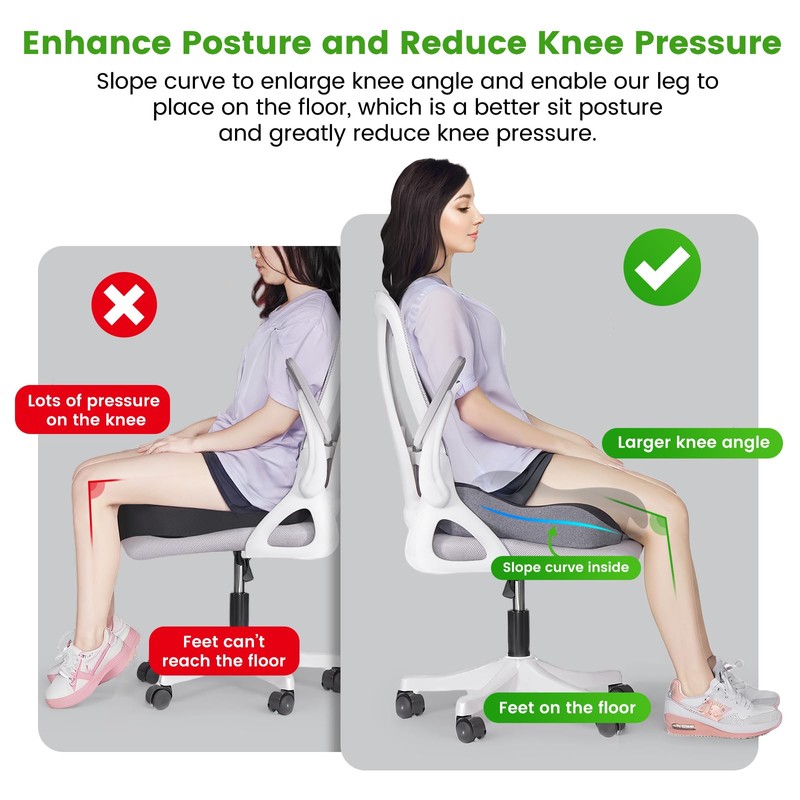 Enhance Posture and Reduce Knee Pressure

Slope curve to enlarge knee angle and enable our leg to place on the floor, which is a better sit posture and greatly reduce knee pressure.

Lots of pressure on the knee

Feet can't reach the floor

Larger knee angle

Slope curve inside

Feet on the floor