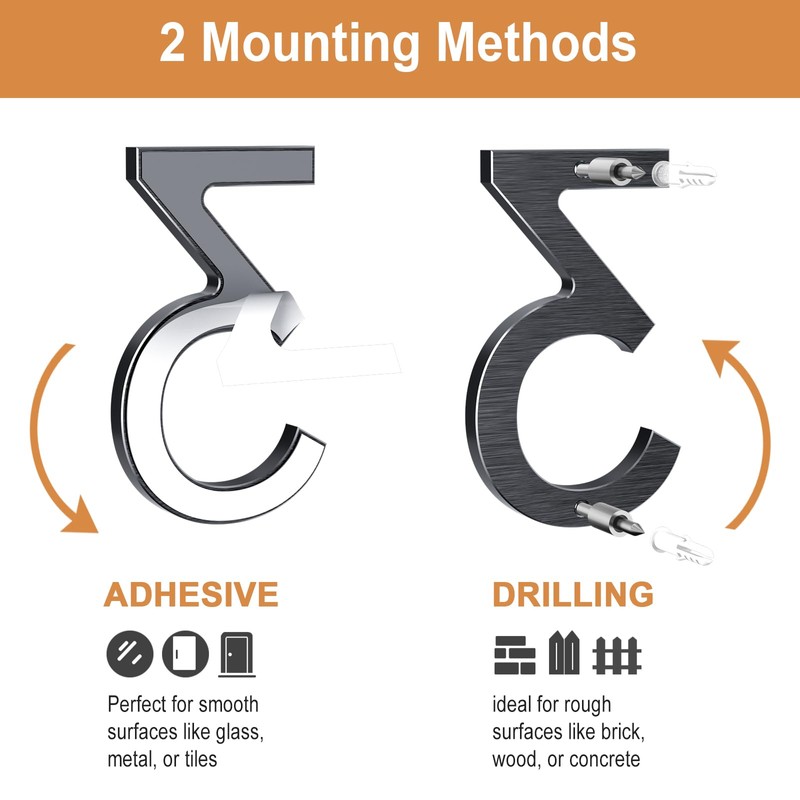 2 Mounting Methods

ADHESIVE

Perfect for smooth surfaces like glass, metal, or tiles

DRILLING

ideal for rough surfaces like brick, wood, or concrete