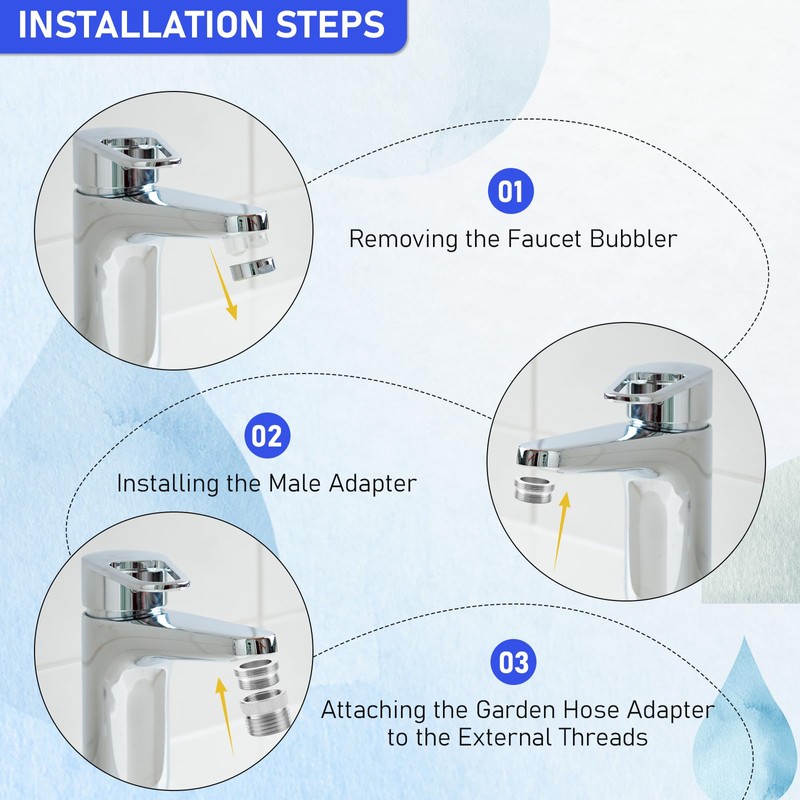 INSTALLATION STEPS

01
Removing the Faucet Bubbler

02
Installing the Male Adapter

03
Attaching the Garden Hose Adapter to the External Threads