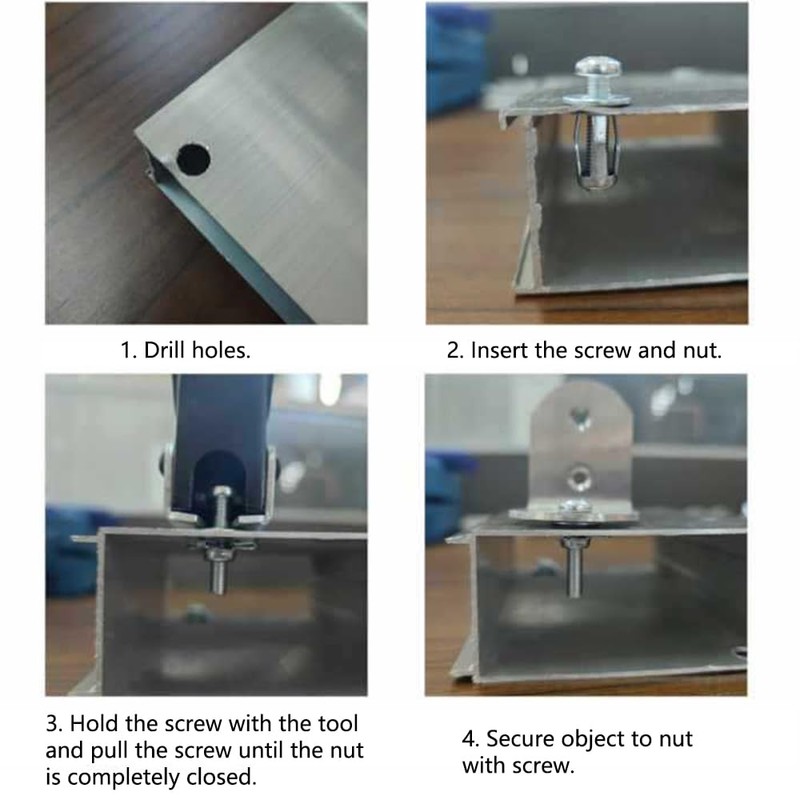 1. Drill holes.

2. Insert the screw and nut.

3. Hold the screw with the tool and pull the screw until the nut is completely closed.

4. Secure object to nut with screw.