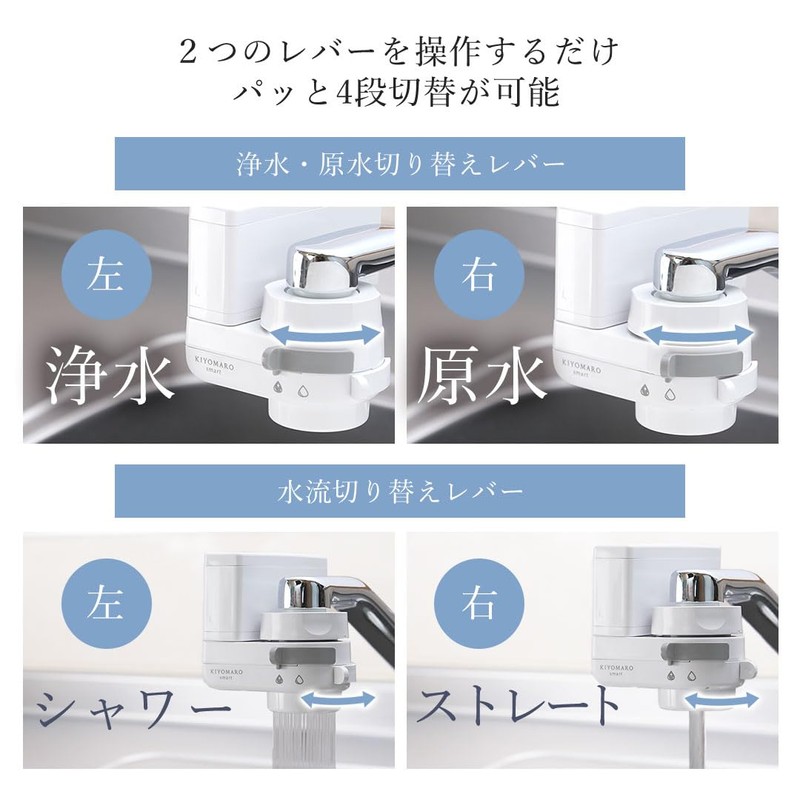 ２つのレバーを操作するだけ
パッと4段切替が可能

浄水・原水切り替えレバー

左
浄水
KIYOMARO smart

右
原水
KIYOMARO smart

水流切り替えレバー

左
シャワー
KIYOMARO smart

右
ストレート
KIYOMARO smart