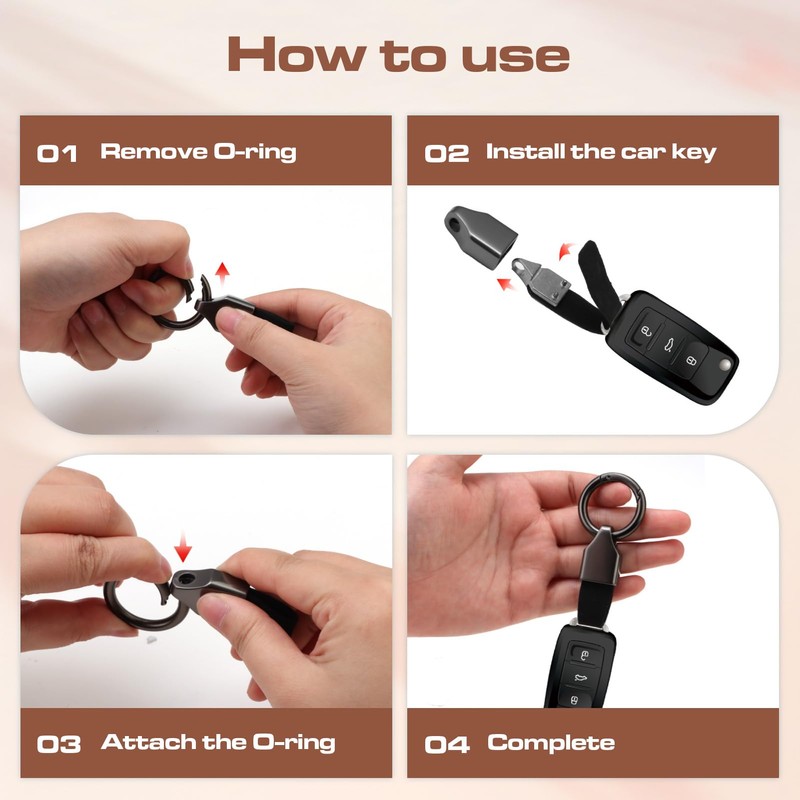 How to use

01 Remove O-ring

02 Install the car key

03 Attach the O-ring

04 Complete