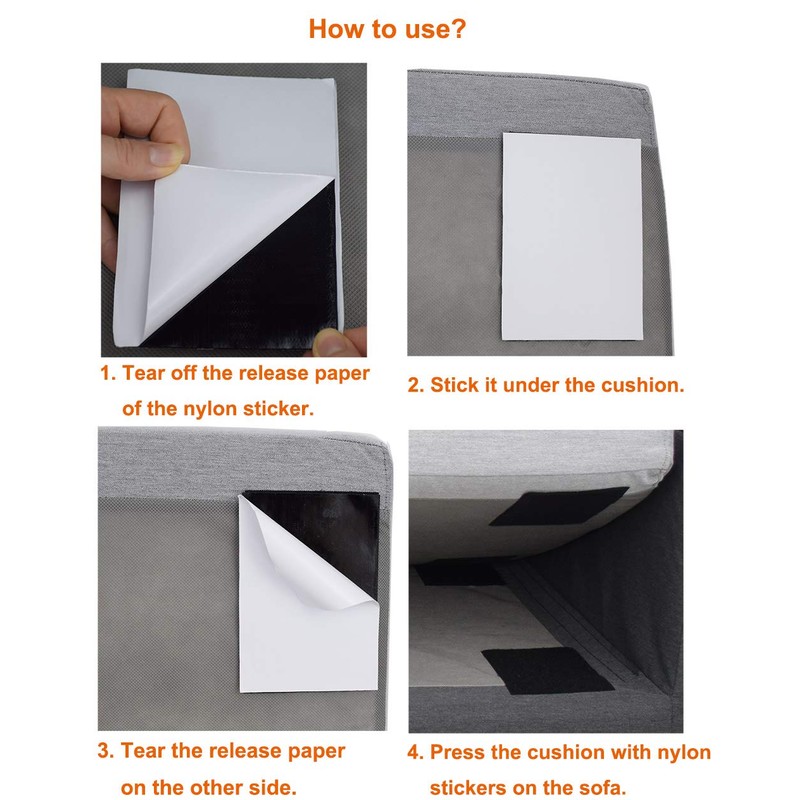 How to use?

1. Tear off the release paper of the nylon sticker.

2. Stick it under the cushion.

3. Tear the release paper on the other side.

4. Press the cushion with nylon stickers on the sofa.