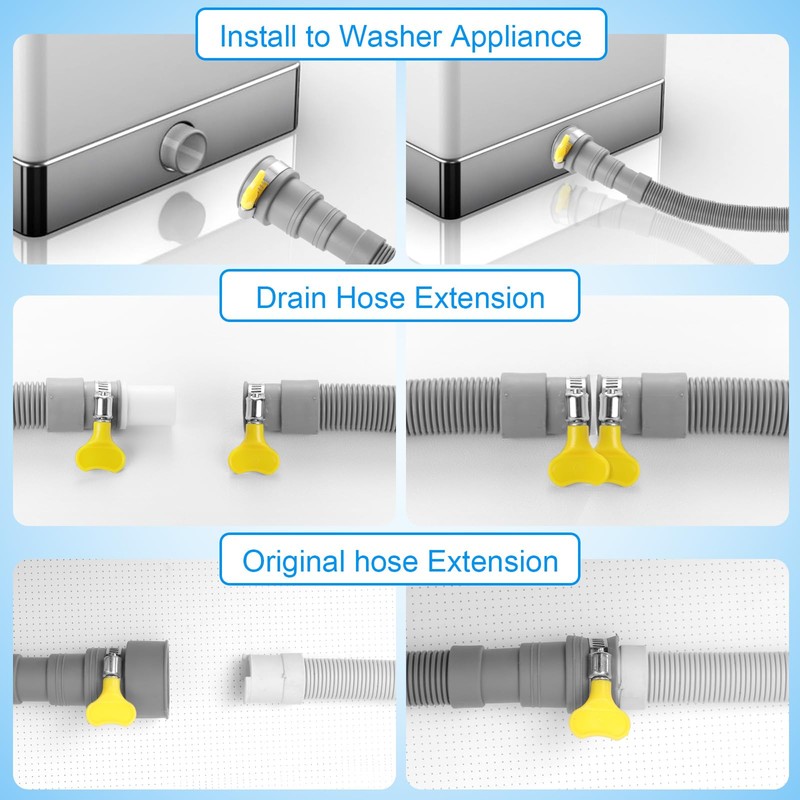 Install to Washer Appliance

Drain Hose Extension

Original hose Extension