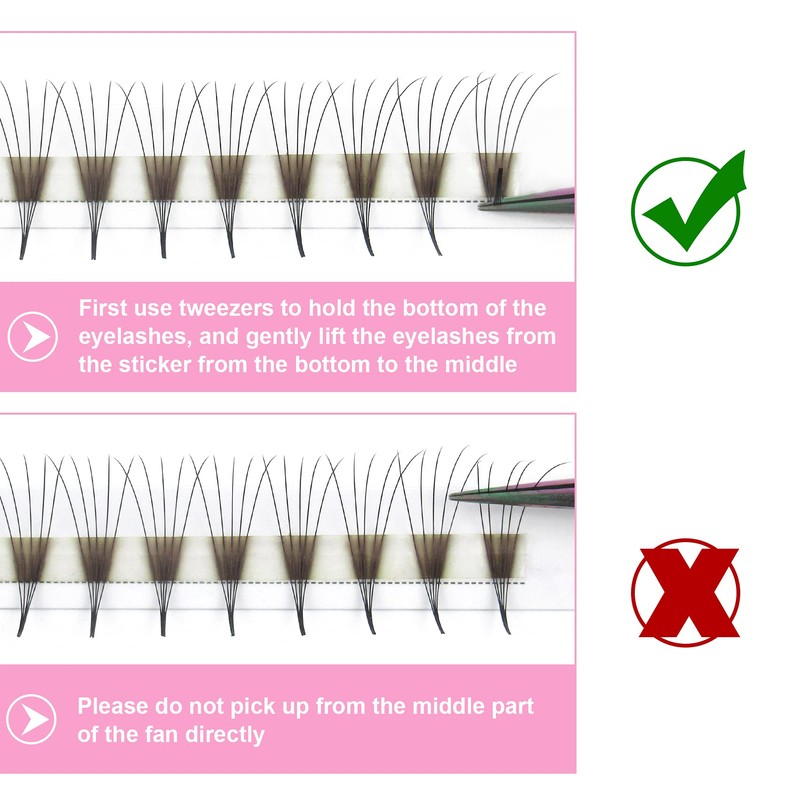 First use tweezers to hold the bottom of the eyelashes, and gently lift the eyelashes from the sticker from the bottom to the middle

Please do not pick up from the middle part of the fan directly