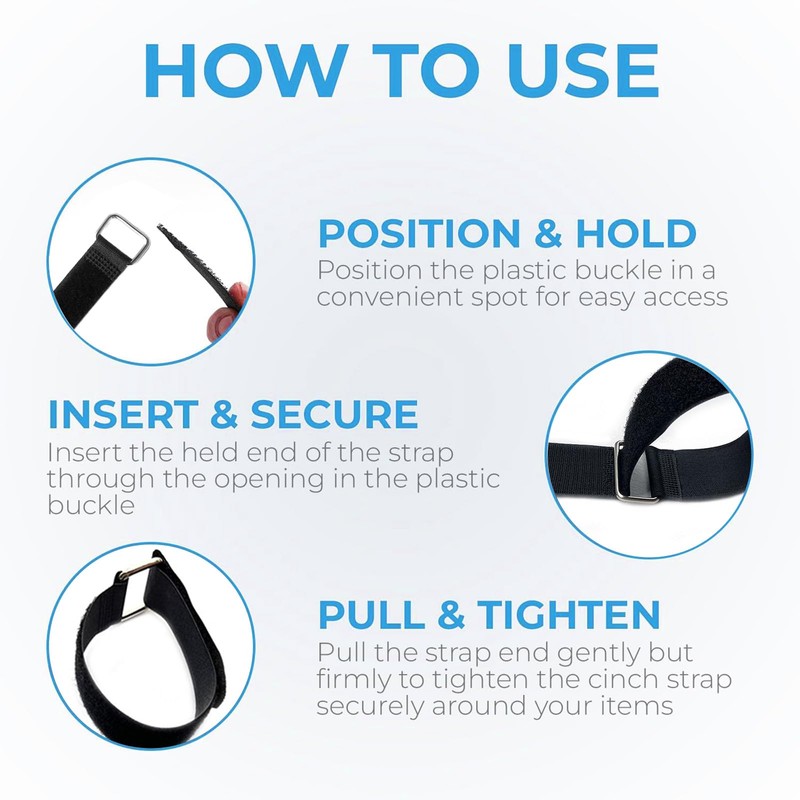 HOW TO USE

POSITION & HOLD
Position the plastic buckle in a convenient spot for easy access

INSERT & SECURE
Insert the held end of the strap through the opening in the plastic buckle

PULL & TIGHTEN
Pull the strap end gently but firmly to tighten the cinch strap securely around your items