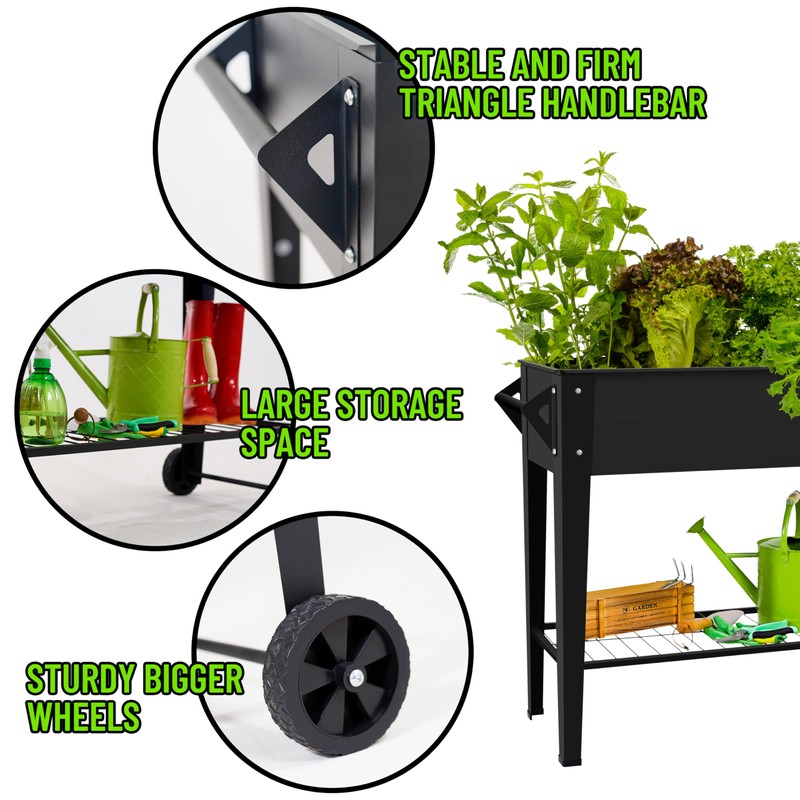 STABLE AND FIRM TRIANGLE HANDLEBAR

LARGE STORAGE SPACE

STURDY BIGGER WHEELS

GARDEN