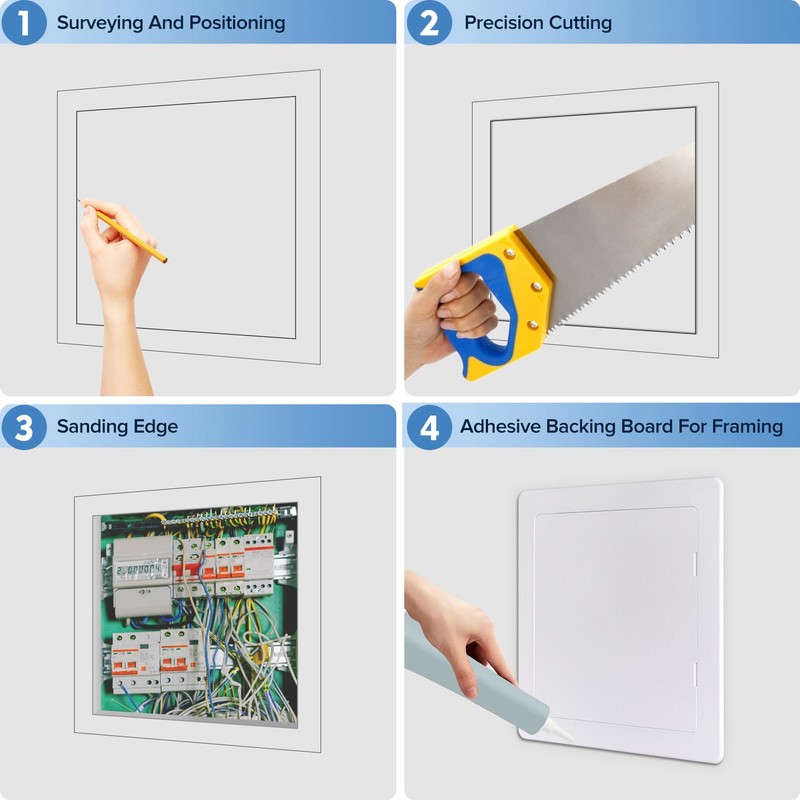 1 Surveying And Positioning

2 Precision Cutting

3 Sanding Edge

4 Adhesive Backing Board For Framing