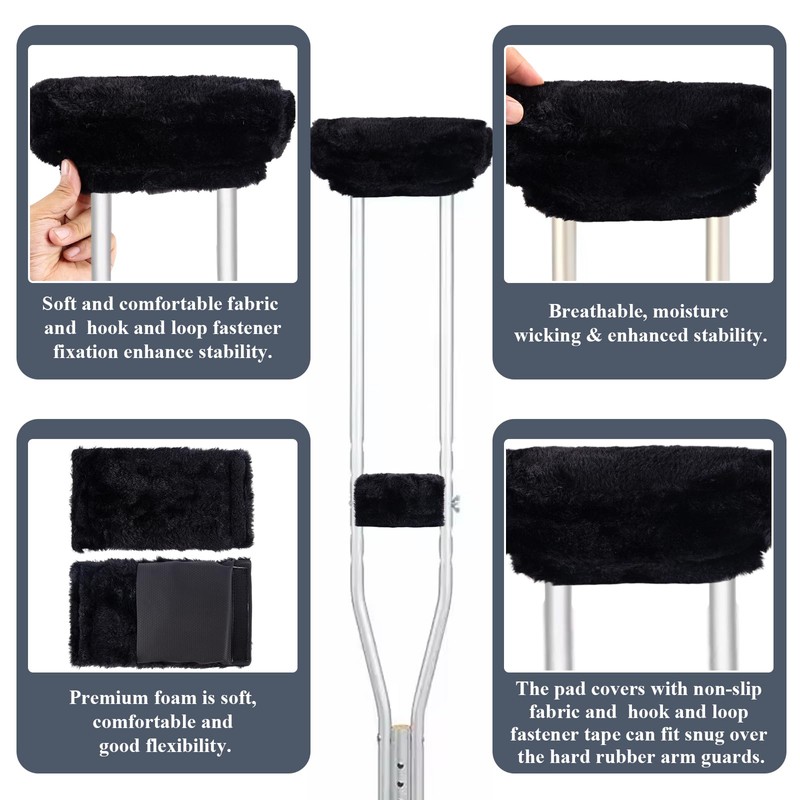 Soft and comfortable fabric and hook and loop fastener fixation enhance stability.

Breathable, moisture wicking & enhanced stability.

Premium foam is soft, comfortable and good flexibility.

The pad covers with non-slip fabric and hook and loop fastener tape can fit snug over the hard rubber arm guards.