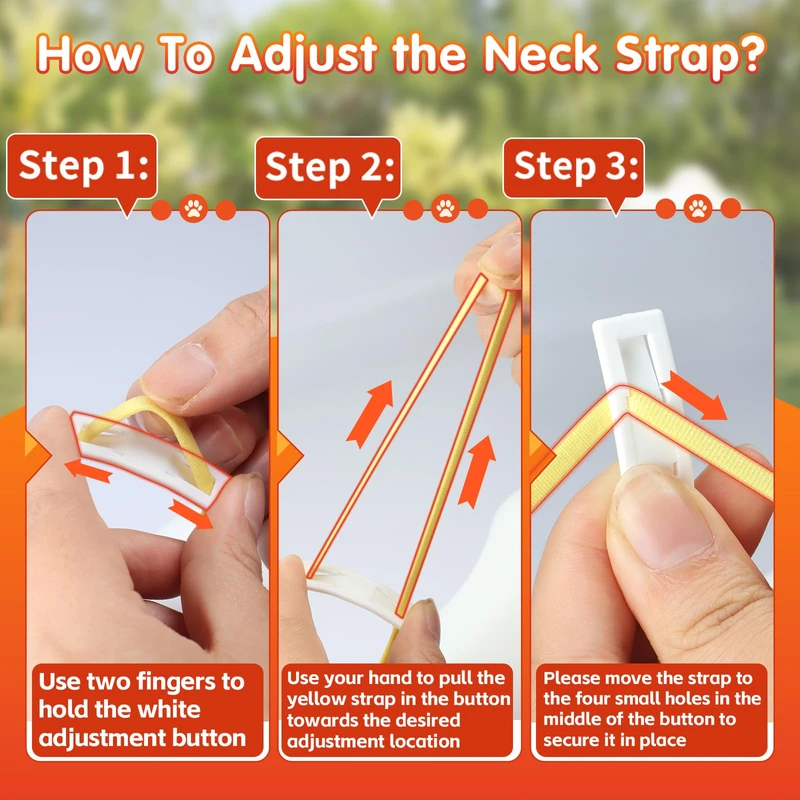 How To Adjust the Neck Strap?

Step 1:

Use two fingers to hold the white adjustment button

Step 2:

Use your hand to pull the yellow strap in the button towards the desired adjustment location

Step 3:

Please move the strap to the four small holes in the middle of the button to secure it in place