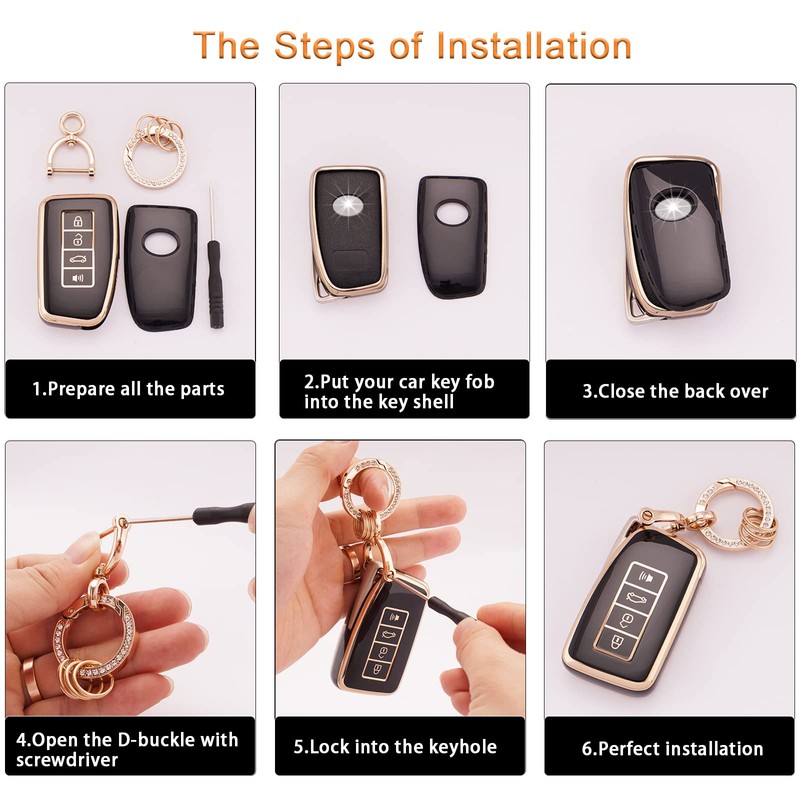 The Steps of Installation

1.Prepare all the parts

2.Put your car key fob into the key shell

3.Close the back over

4.Open the D-buckle with screwdriver

5.Lock into the keyhole

6.Perfect installation