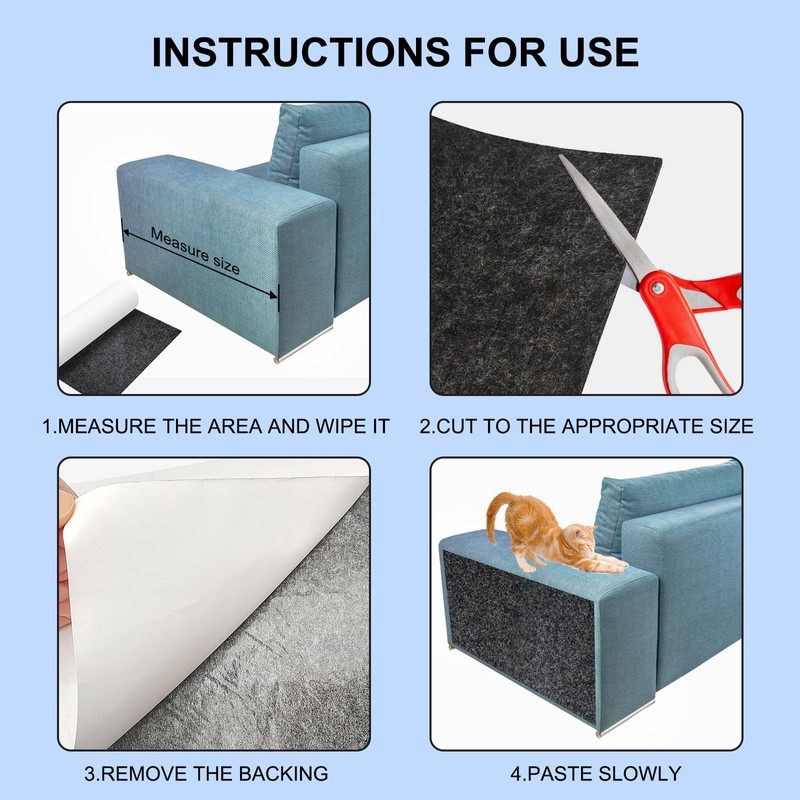 INSTRUCTIONS FOR USE

Measure size

1.MEASURE THE AREA AND WIPE IT

2.CUT TO THE APPROPRIATE SIZE

3.REMOVE THE BACKING

4.PASTE SLOWLY