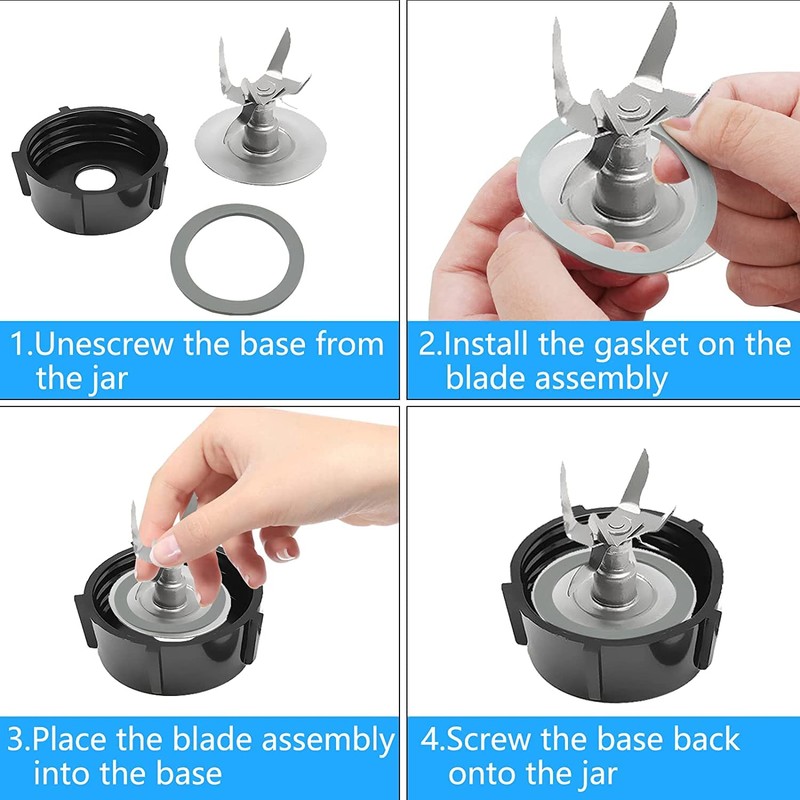 1.Unescrew the base from the jar

2.Install the gasket on the blade assembly

3.Place the blade assembly into the base

4.Screw the base back onto the jar